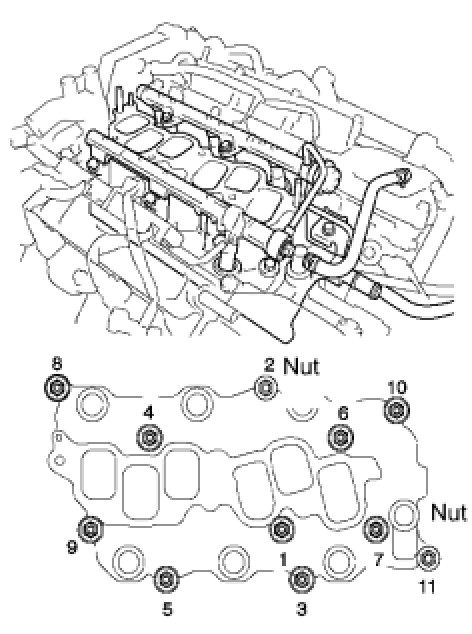 8
2 Nut
10
4
6
Nut
9
1
7
11
5
3