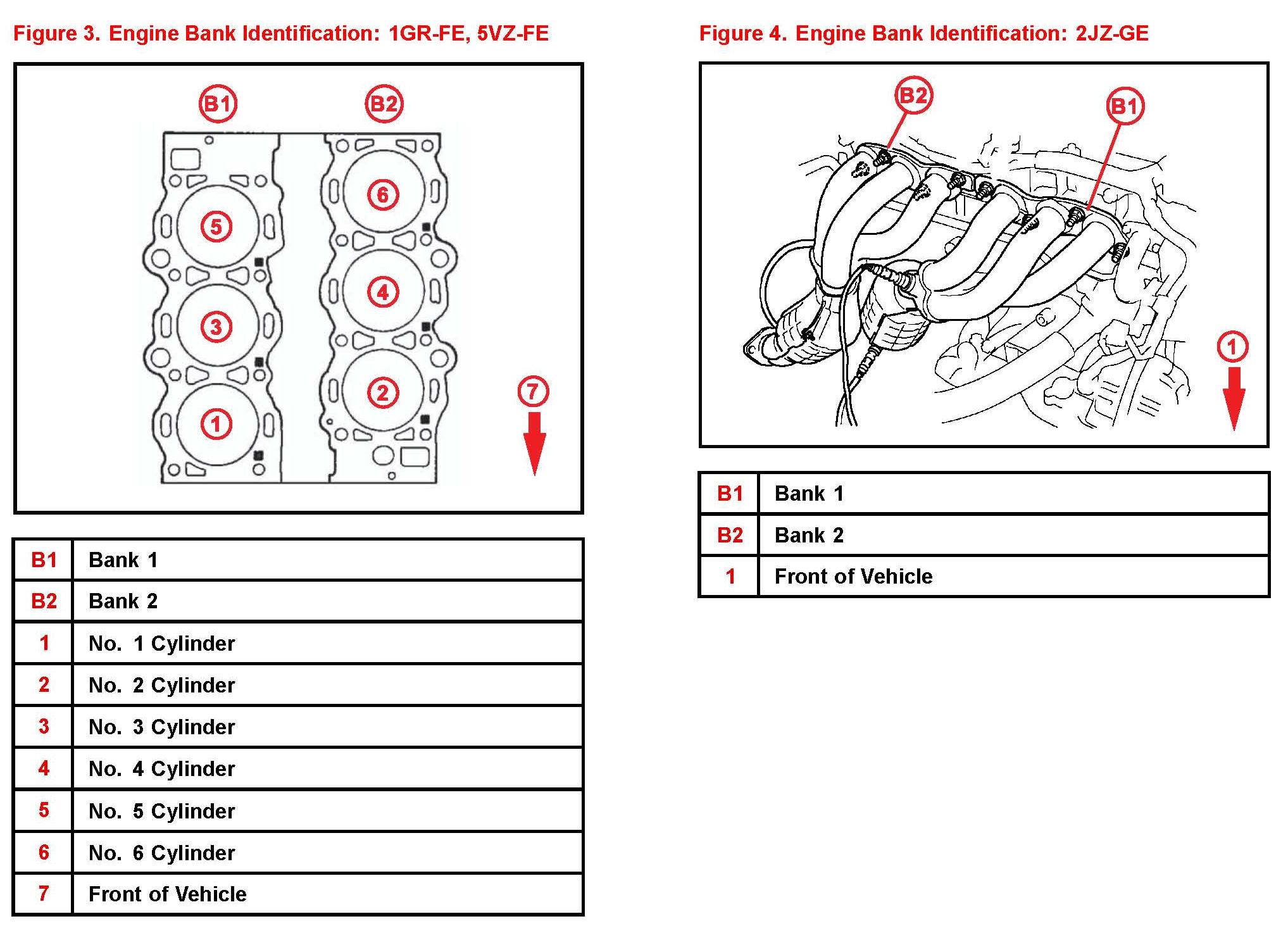 Figure 3. Engine Bank Identification: 1GR-FE, 5VZ-FE

B1 B2

5 6 3 4 1 2 7

| B1 | Bank 1 |
|---|---|
| B2 | Bank 2 |
| 1 | No. 1 Cylinder |
| 2 | No. 2 Cylinder |
| 3 | No. 3 Cylinder |
| 4 | No. 4 Cylinder |
| 5 | No. 5 Cylinder |
| 6 | No. 6 Cylinder |
| 7 | Front of Vehicle |

Figure 4. Engine Bank Identification: 2JZ-GE

B2 B1

1

| B1 | Bank 1 |
|---|---|
| B2 | Bank 2 |
| 1 | Front of Vehicle |