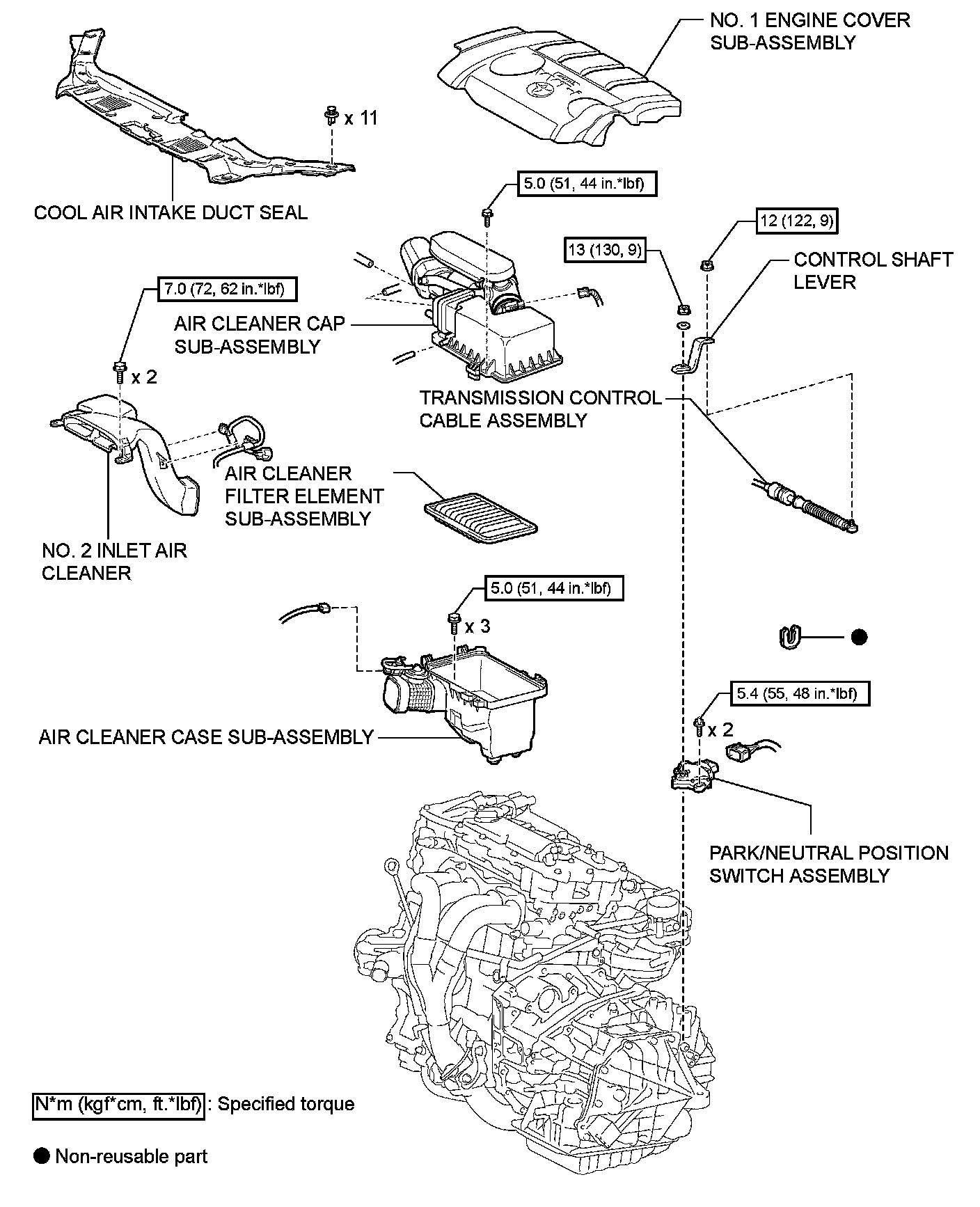 NO. 1 ENGINE COVER SUB-ASSEMBLY

x 11

COOL AIR INTAKE DUCT SEAL

5.0 (51, 44 in.*lbf)

12 (122, 9)

13 (130, 9)

CONTROL SHAFT LEVER

7.0 (72, 62 in.*lbf)

AIR CLEANER CAP SUB-ASSEMBLY

x 2

TRANSMISSION CONTROL CABLE ASSEMBLY

AIR CLEANER FILTER ELEMENT SUB-ASSEMBLY

NO. 2 INLET AIR CLEANER

5.0 (51, 44 in.*lbf)

x 3

5.4 (55, 48 in.*lbf)

x 2

AIR CLEANER CASE SUB-ASSEMBLY

PARK/NEUTRAL POSITION SWITCH ASSEMBLY

N*m (kgf*cm, ft.*lbf) : Specified torque

● Non-reusable part