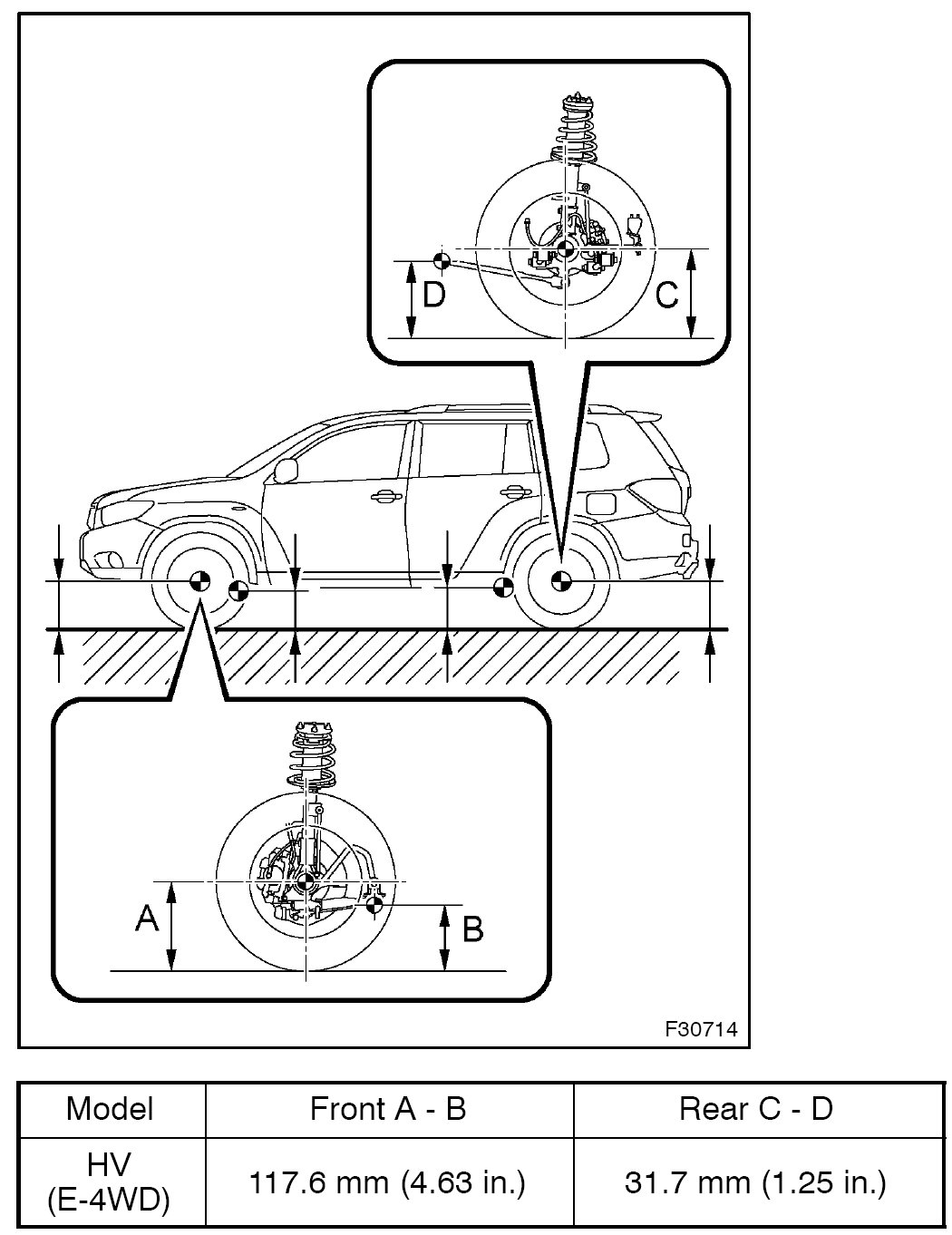 D

C

A

B

F30714

| Model | Front A - B | Rear C - D |
|---|---|---|
| HV (E-4WD) | 117.6 mm (4.63 in.) | 31.7 mm (1.25 in.) |