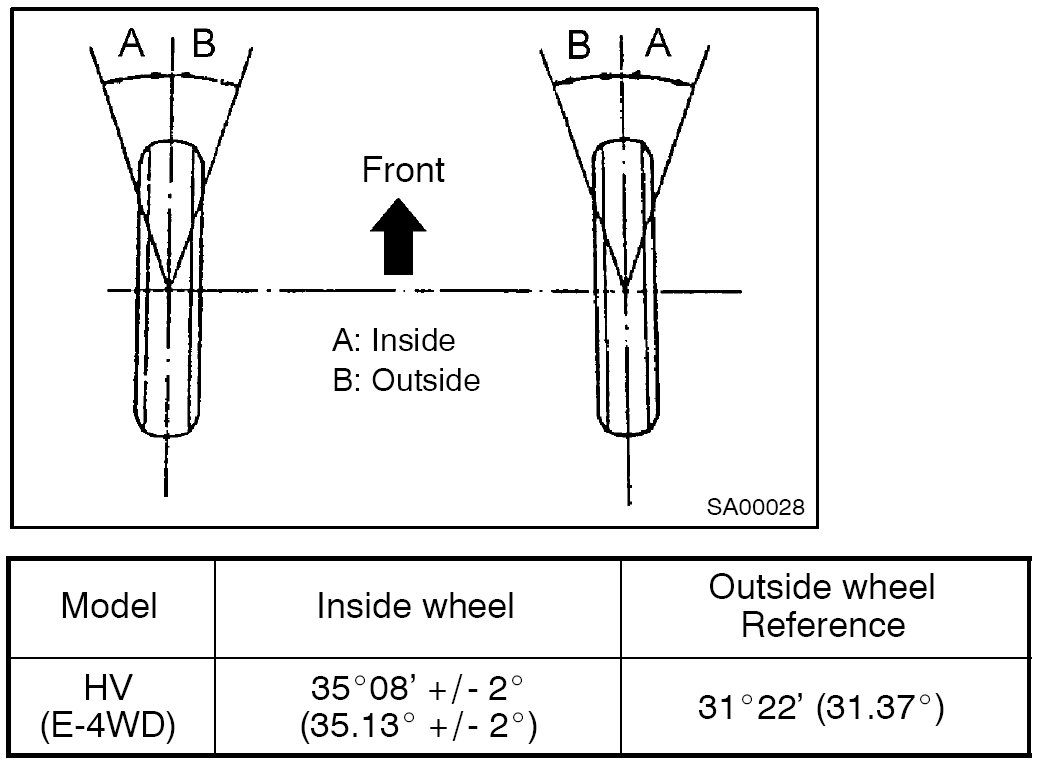 A B

B A

Front

A: Inside
B: Outside

SA00028

| Model | Inside wheel | Outside wheel Reference |
|---|---|---|
| HV (E-4WD) | 35°08' +/- 2° (35.13° +/- 2°) | 31°22' (31.37°) |