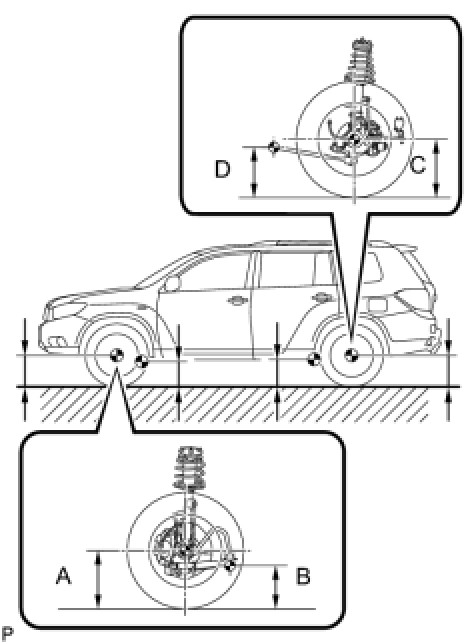 D
C
A
B
P