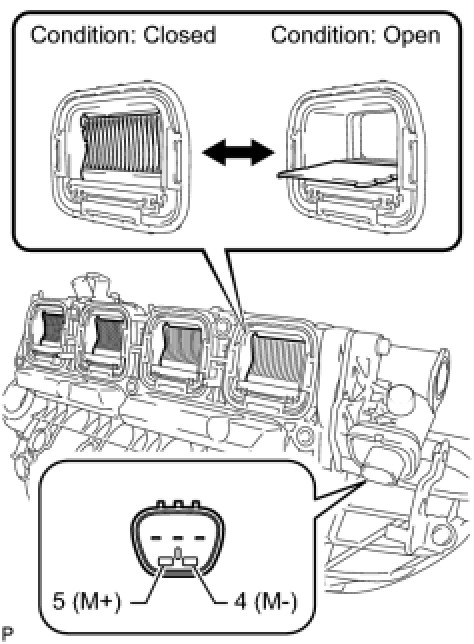 Condition: Closed
Condition: Open

5 (M+)
4 (M-)

P