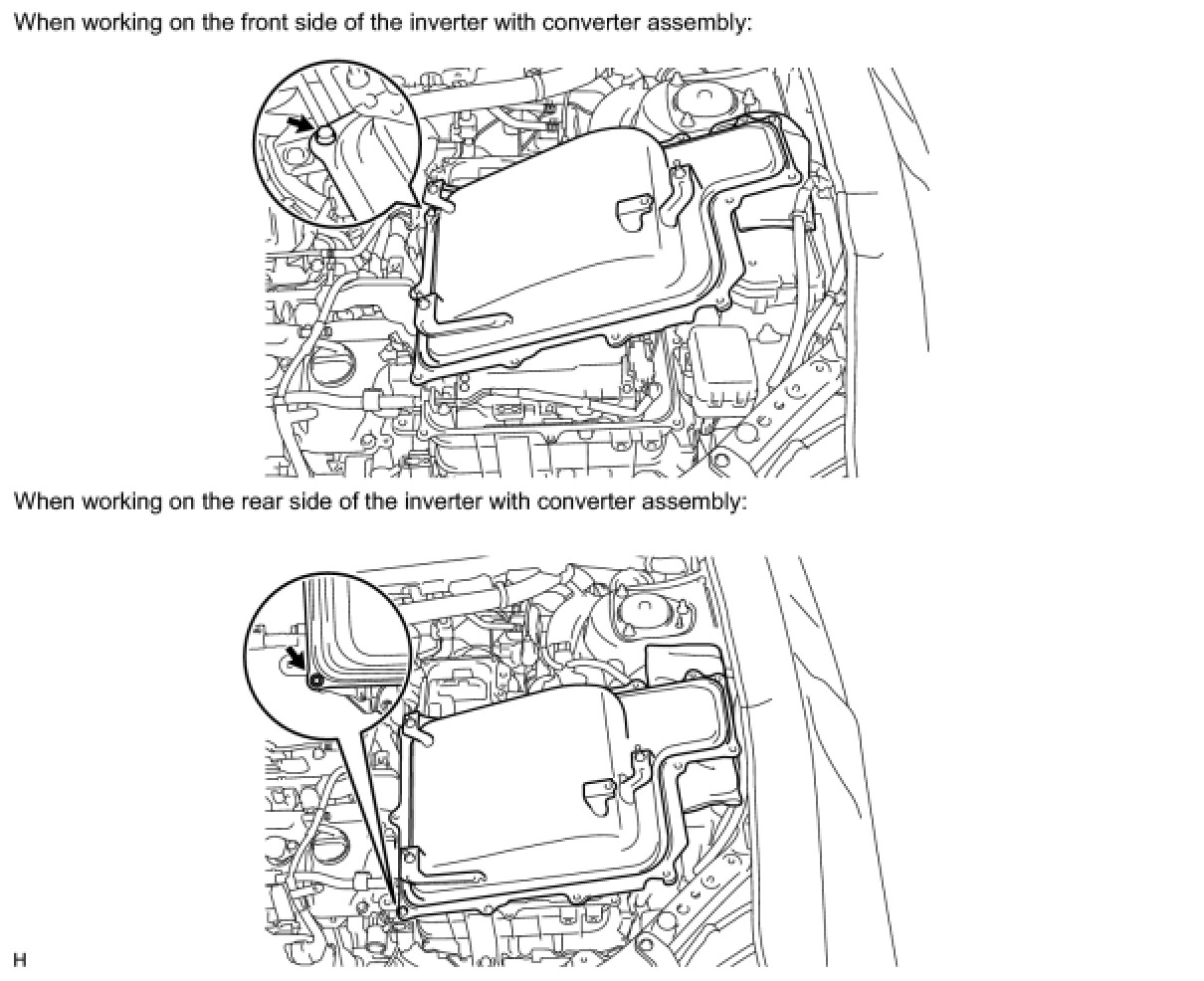 When working on the front side of the inverter with converter assembly:

When working on the rear side of the inverter with converter assembly:

H