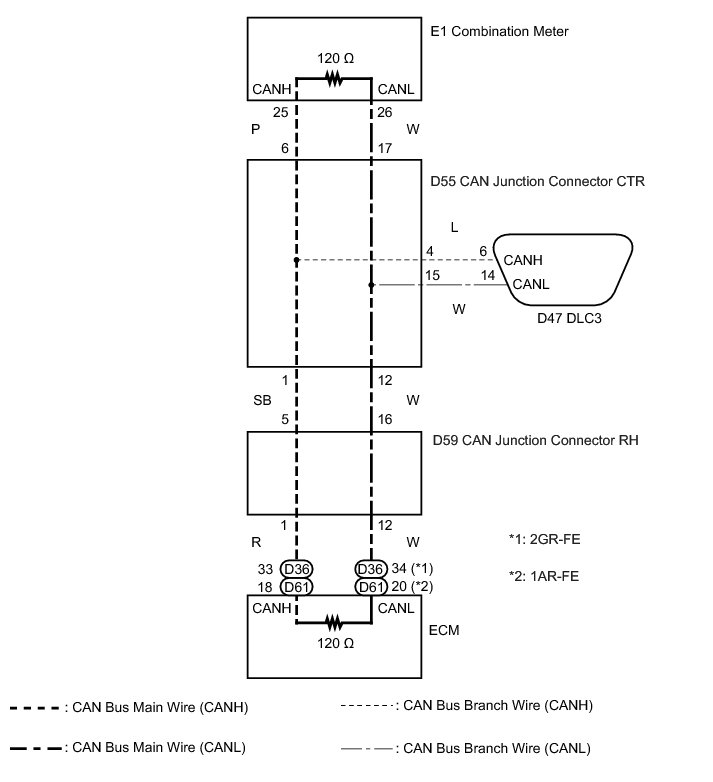 E1 Combination Meter

120 Ω

CANH

CANL

25

26

P

W

6

17

D55 CAN Junction Connector CTR

L

4

6

CANH

15

14

CANL

W

D47 DLC3

1

12

SB

W

5

16

D59 CAN Junction Connector RH

1

12

R

W

*1: 2GR-FE

33 D36

D36 34 (*1)

*2: 1AR-FE

18 D61

D61 20 (*2)

CANH

CANL

ECM

120 Ω

: CAN Bus Main Wire (CANH)

: CAN Bus Branch Wire (CANH)

: CAN Bus Main Wire (CANL)

: CAN Bus Branch Wire (CANL)