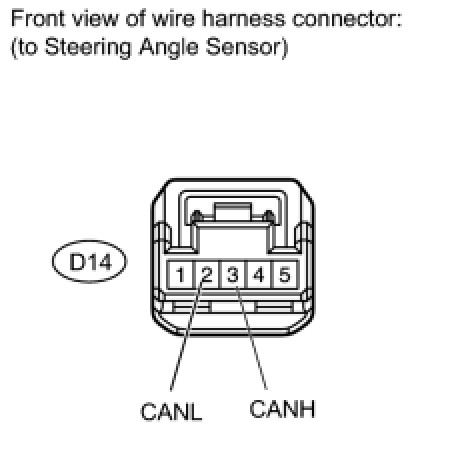 Front view of wire harness connector:
(to Steering Angle Sensor)

D14

1 2 3 4 5

CANL CANH