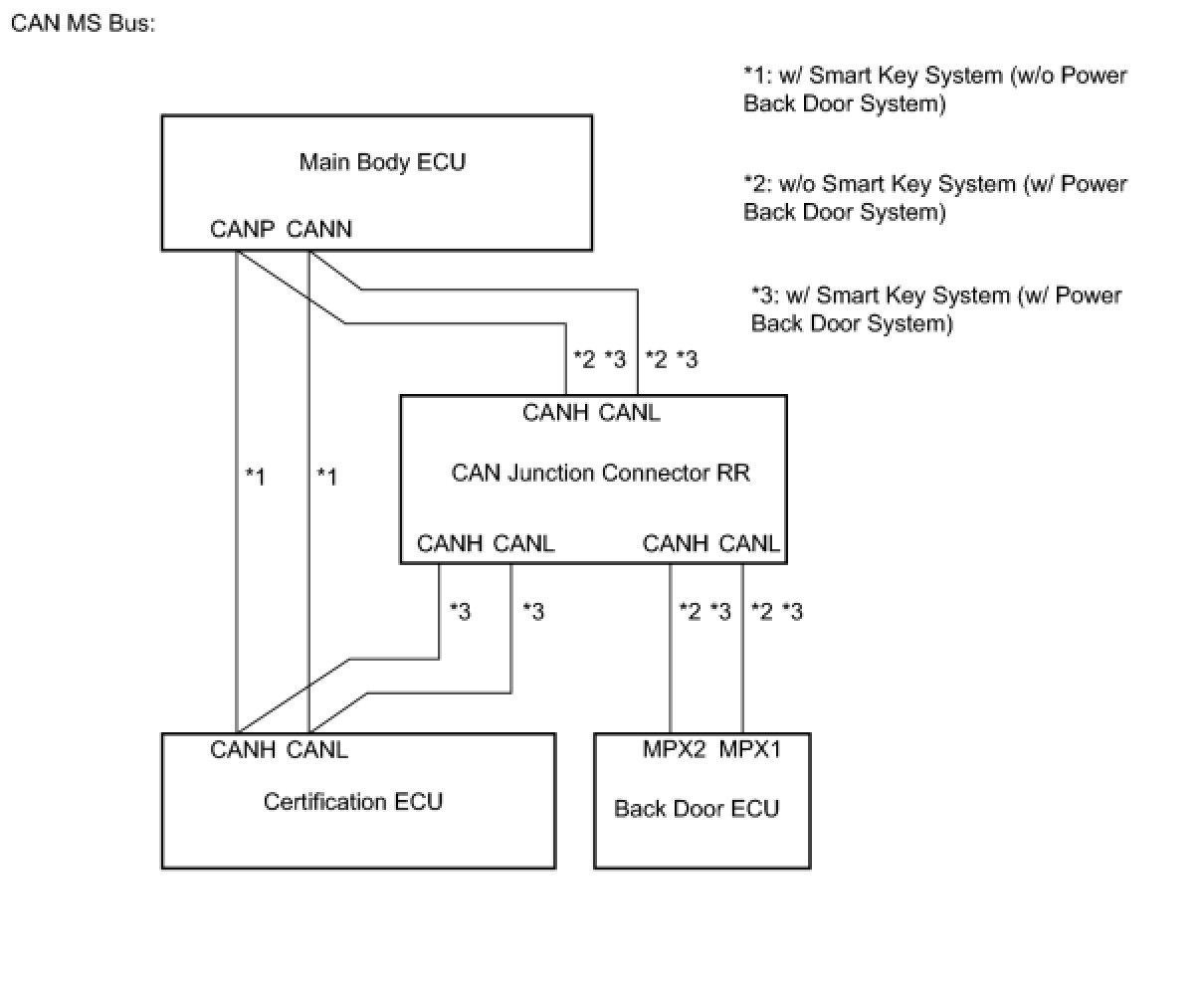 CAN MS Bus:

*1: w/ Smart Key System (w/o Power Back Door System)

*2: w/o Smart Key System (w/ Power Back Door System)

*3: w/ Smart Key System (w/ Power Back Door System)

Main Body ECU

CANP CANN

*2 *3 *2 *3

CANH CANL

CAN Junction Connector RR

*1 *1

CANH CANL CANH CANL

*3 *3 *2 *3 *2 *3

CANH CANL

Certification ECU

MPX2 MPX1

Back Door ECU