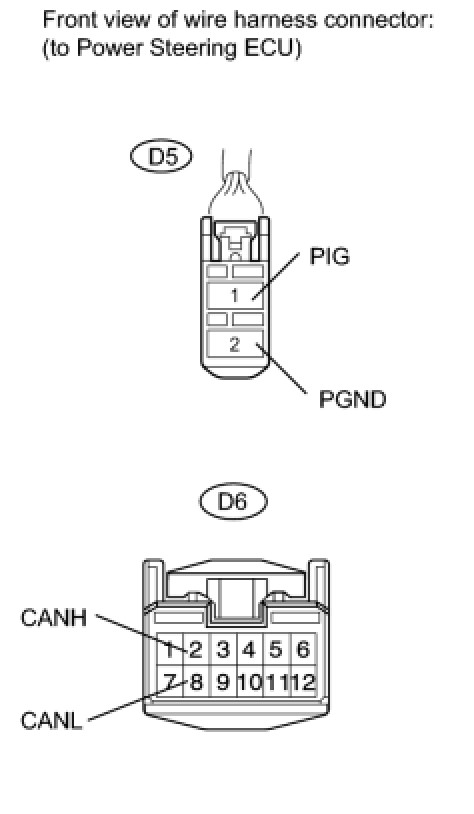 Front view of wire harness connector:
(to Power Steering ECU)

D5

PIG

1

2

PGND

D6

CANH

1 2 3 4 5 6

7 8 9 10 11 12

CANL