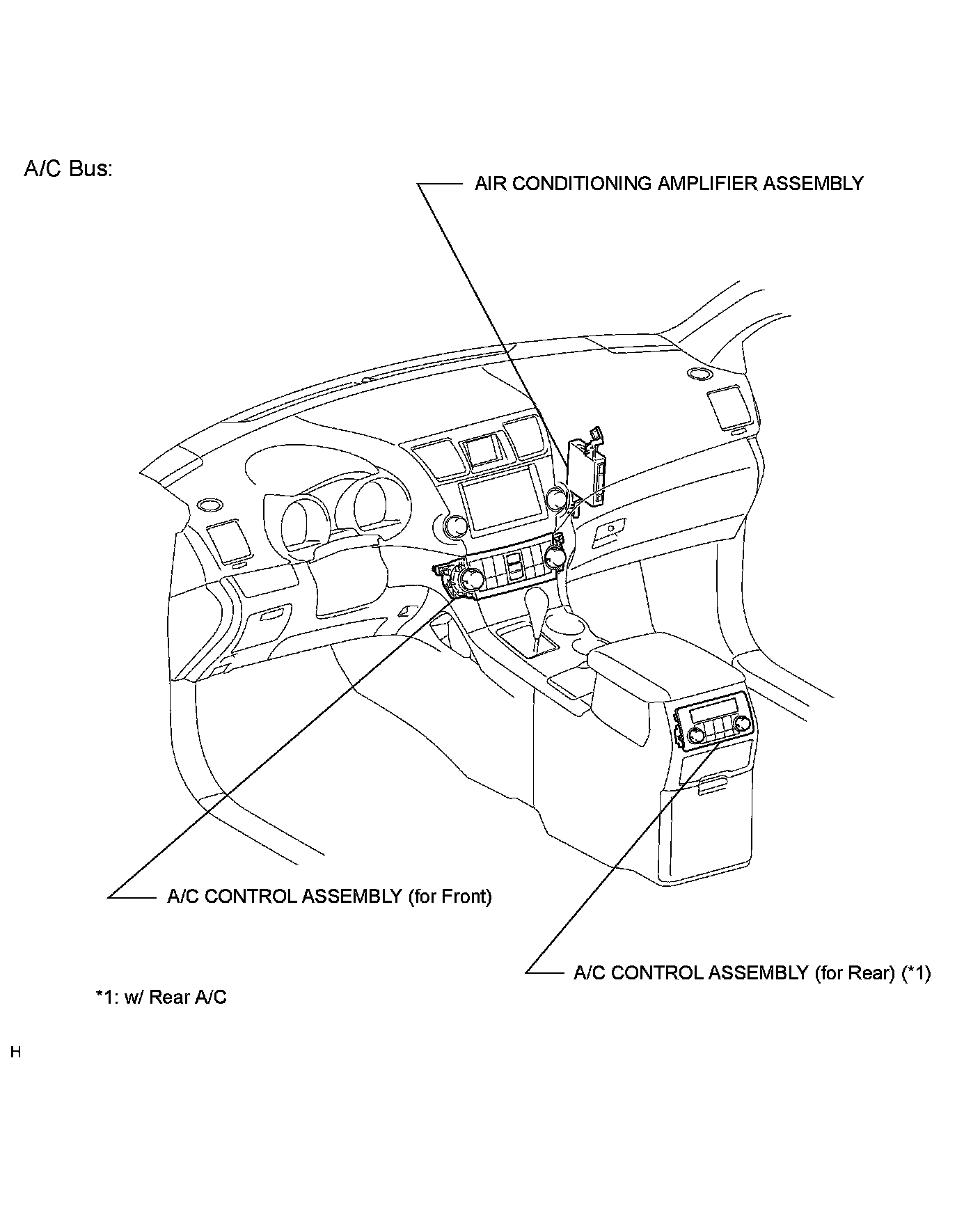 A/C Bus:

AIR CONDITIONING AMPLIFIER ASSEMBLY

A/C CONTROL ASSEMBLY (for Front)

A/C CONTROL ASSEMBLY (for Rear) (*1)

*1: w/ Rear A/C

H