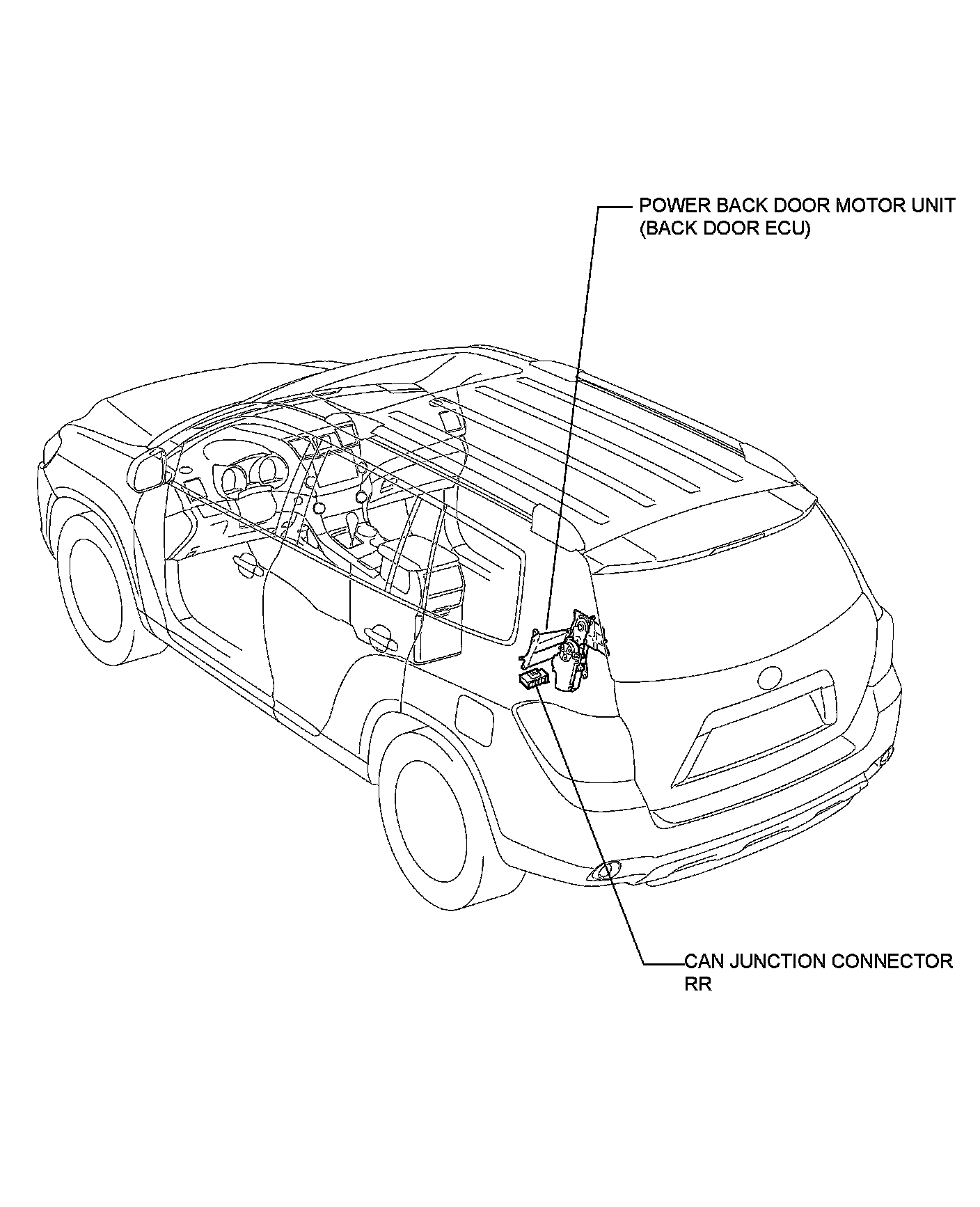 POWER BACK DOOR MOTOR UNIT
(BACK DOOR ECU)

CAN JUNCTION CONNECTOR
RR