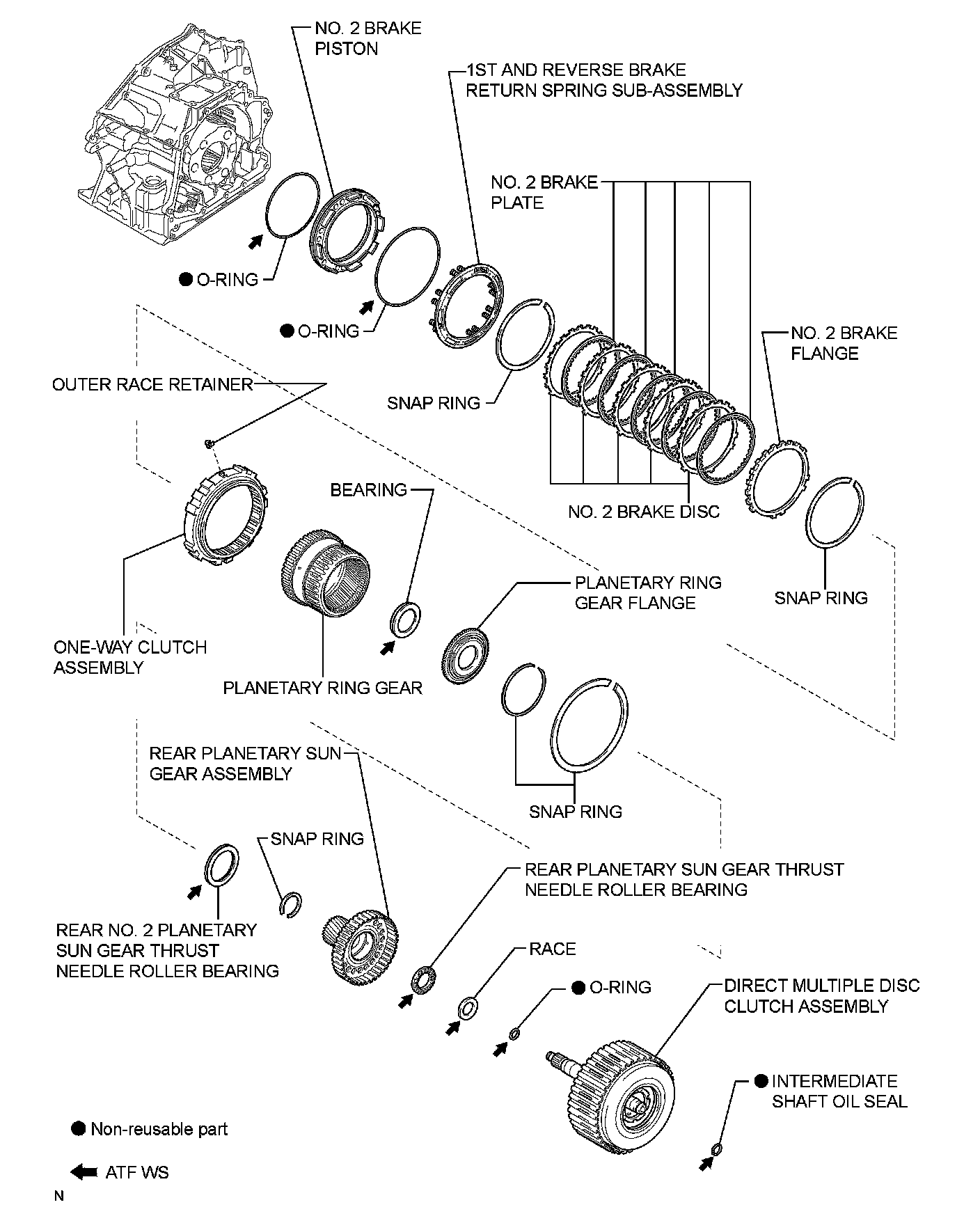 NO. 2 BRAKE PISTON

1ST AND REVERSE BRAKE RETURN SPRING SUB-ASSEMBLY

NO. 2 BRAKE PLATE

● O-RING

● O-RING

NO. 2 BRAKE FLANGE

OUTER RACE RETAINER

SNAP RING

BEARING

NO. 2 BRAKE DISC

PLANETARY RING GEAR FLANGE

SNAP RING

ONE-WAY CLUTCH ASSEMBLY

PLANETARY RING GEAR

REAR PLANETARY SUN GEAR ASSEMBLY

SNAP RING

SNAP RING

REAR PLANETARY SUN GEAR THRUST NEEDLE ROLLER BEARING

REAR NO. 2 PLANETARY SUN GEAR THRUST NEEDLE ROLLER BEARING

RACE

● O-RING

DIRECT MULTIPLE DISC CLUTCH ASSEMBLY

● INTERMEDIATE SHAFT OIL SEAL

● Non-reusable part

ATF WS

N