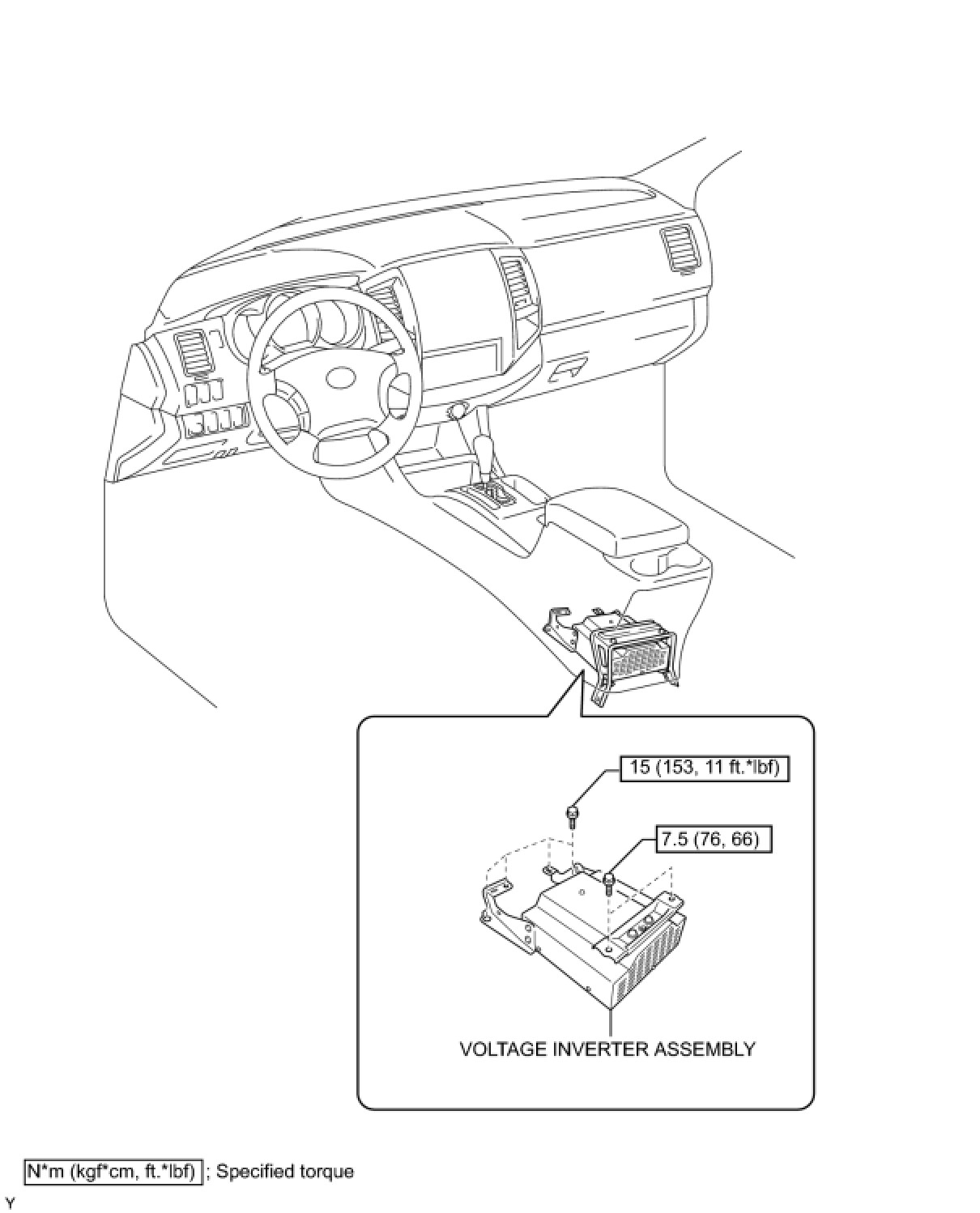 15 (153, 11 ft.*lbf)

7.5 (76, 66)

VOLTAGE INVERTER ASSEMBLY

N*m (kgf*cm, ft.*lbf) ; Specified torque

Y