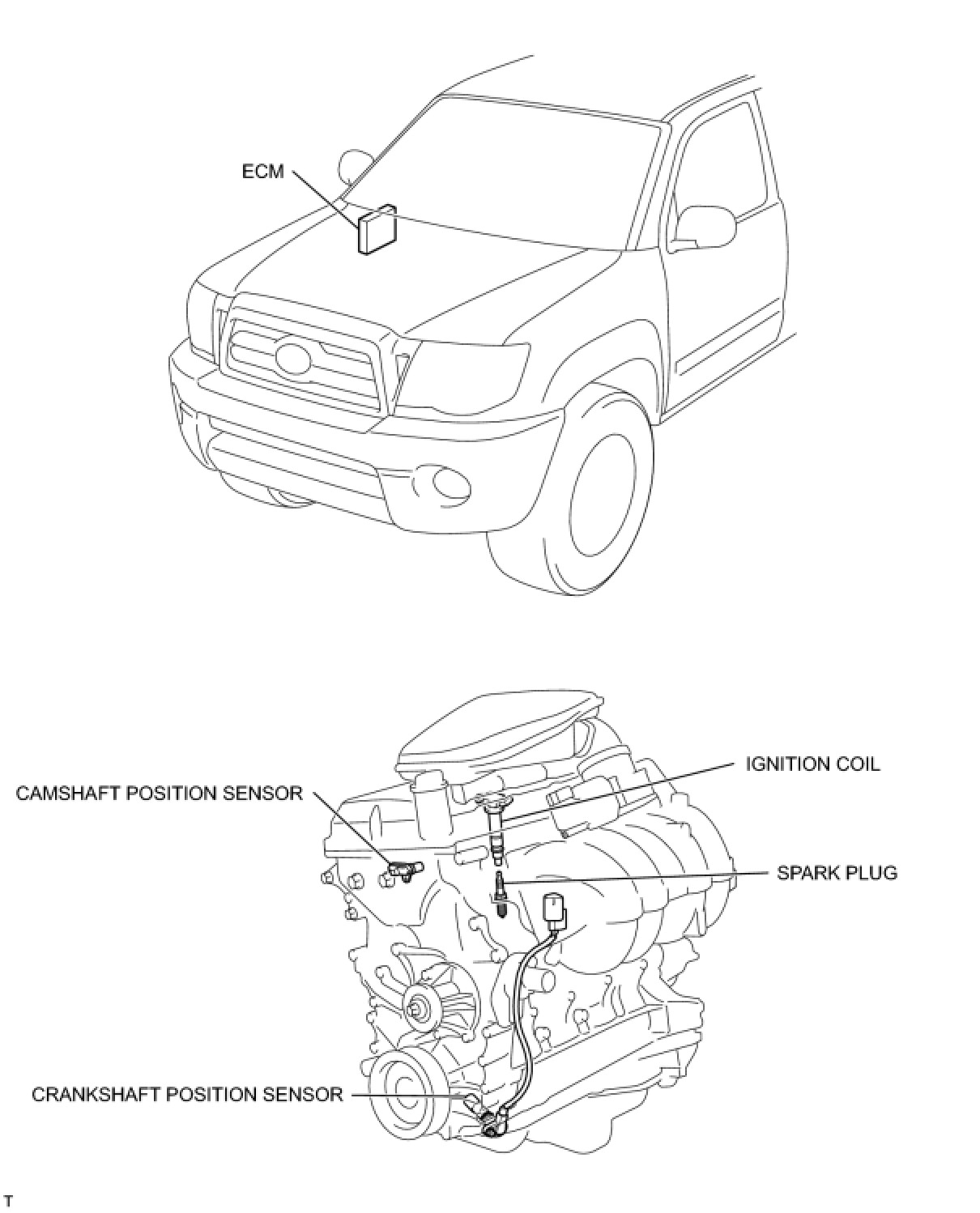 ECM

IGNITION COIL

CAMSHAFT POSITION SENSOR

SPARK PLUG

CRANKSHAFT POSITION SENSOR

T