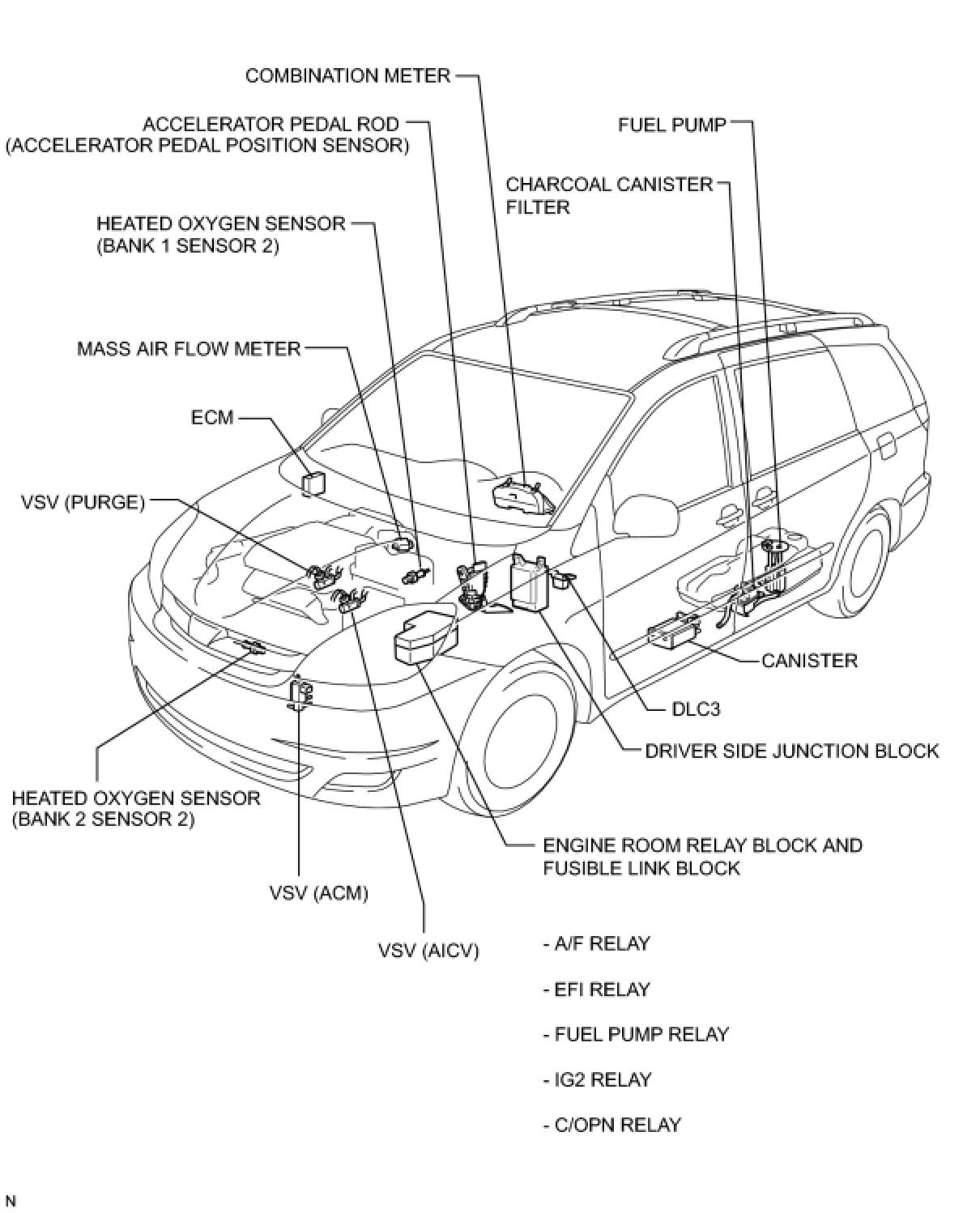 COMBINATION METER

ACCELERATOR PEDAL ROD
(ACCELERATOR PEDAL POSITION SENSOR)

FUEL PUMP

CHARCOAL CANISTER FILTER

HEATED OXYGEN SENSOR
(BANK 1 SENSOR 2)

MASS AIR FLOW METER

ECM

VSV (PURGE)

CANISTER

DLC3

DRIVER SIDE JUNCTION BLOCK

HEATED OXYGEN SENSOR
(BANK 2 SENSOR 2)

ENGINE ROOM RELAY BLOCK AND FUSIBLE LINK BLOCK

VSV (ACM)

VSV (AICV)

- A/F RELAY

- EFI RELAY

- FUEL PUMP RELAY

- IG2 RELAY

- C/OPN RELAY

N