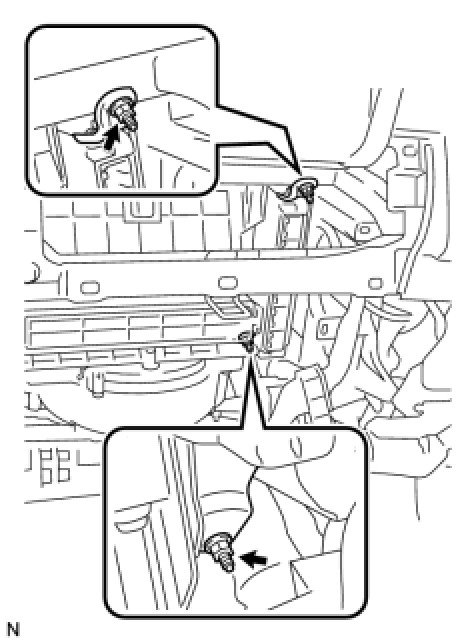 N