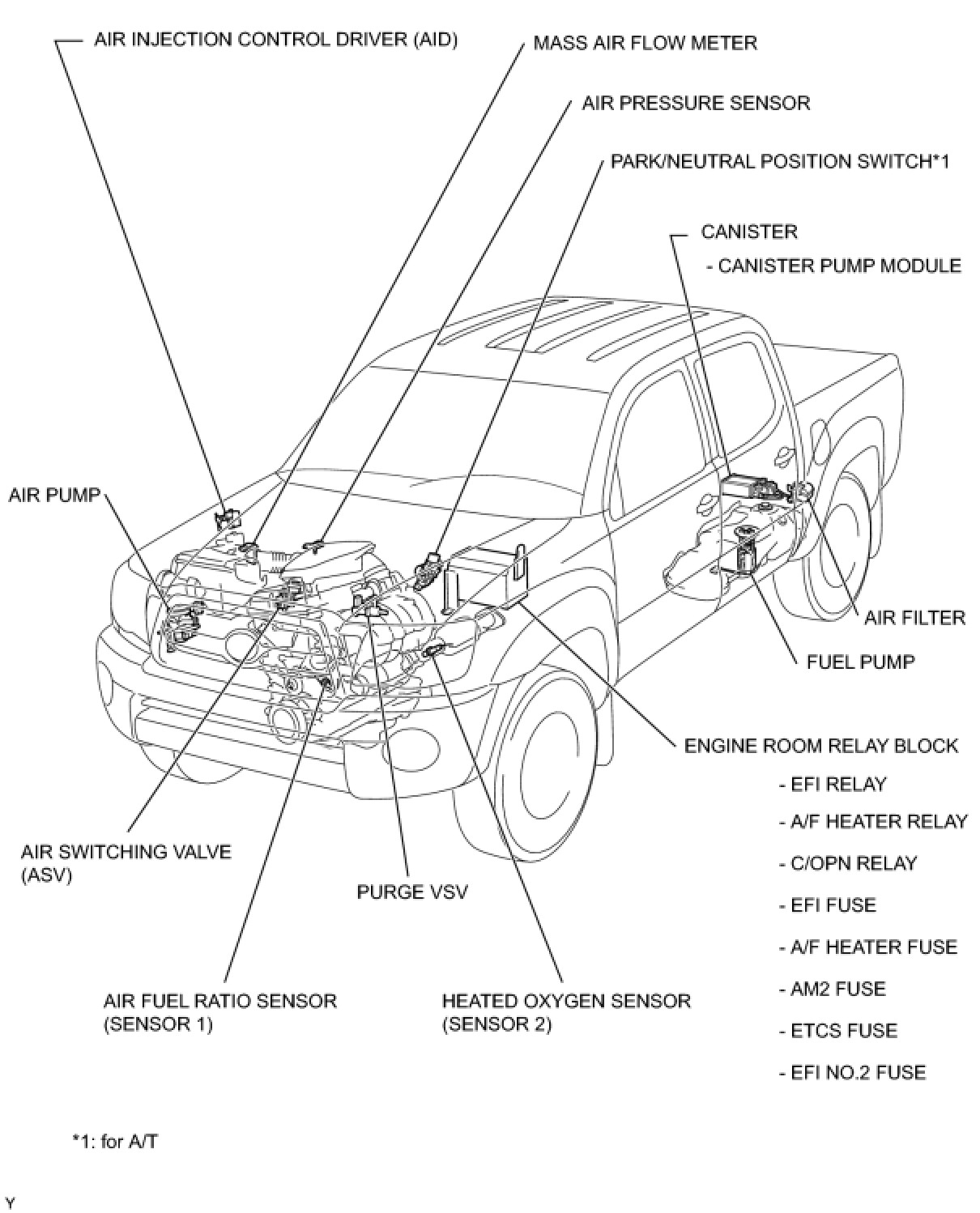 AIR INJECTION CONTROL DRIVER (AID)

MASS AIR FLOW METER

AIR PRESSURE SENSOR

PARK/NEUTRAL POSITION SWITCH*1

CANISTER

- CANISTER PUMP MODULE

AIR PUMP

AIR FILTER

FUEL PUMP

ENGINE ROOM RELAY BLOCK

- EFI RELAY

- A/F HEATER RELAY

- C/OPN RELAY

- EFI FUSE

- A/F HEATER FUSE

- AM2 FUSE

- ETCS FUSE

- EFI NO.2 FUSE

AIR SWITCHING VALVE (ASV)

PURGE VSV

AIR FUEL RATIO SENSOR (SENSOR 1)

HEATED OXYGEN SENSOR (SENSOR 2)

*1: for A/T

Y