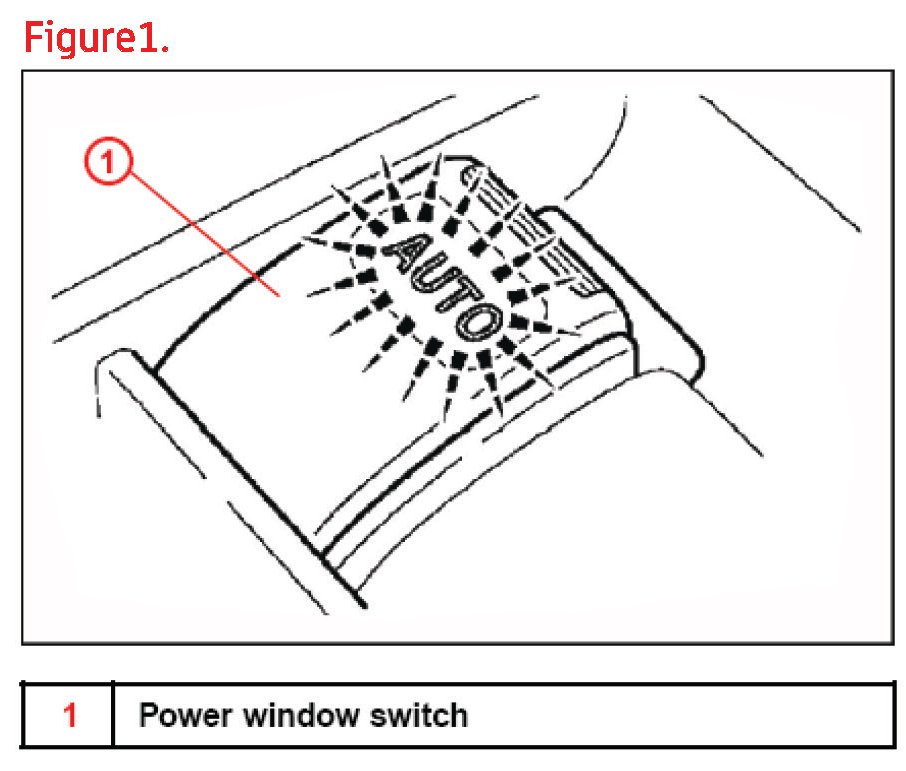 Figure1.

1

AUTO

| 1 | Power window switch |
|---|---|