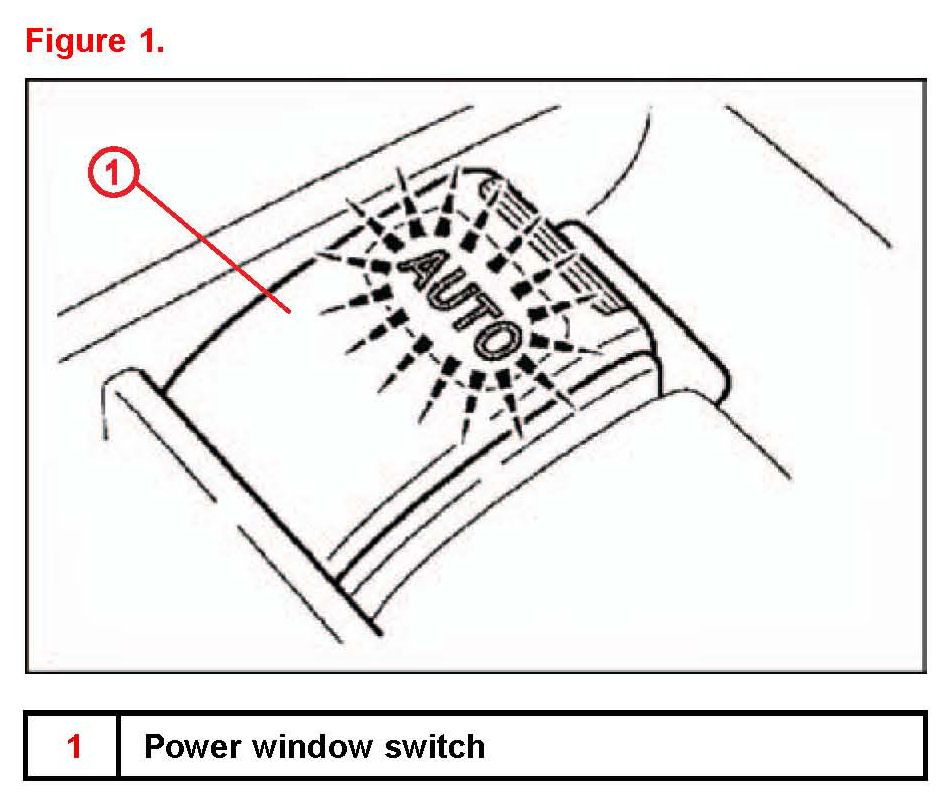 Figure 1.

1

AUTO

| 1 | Power window switch |
|---|---|