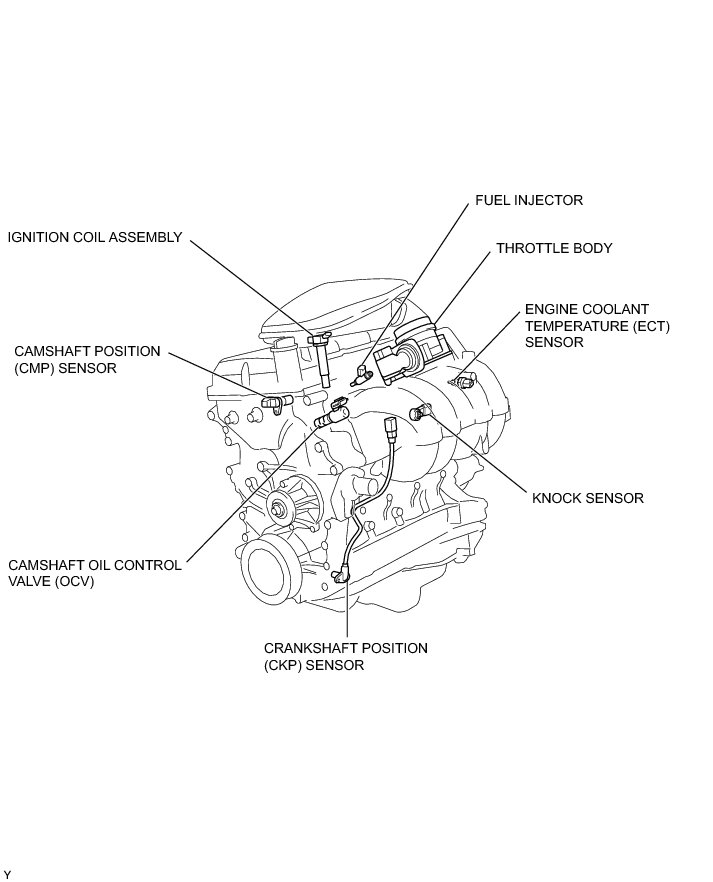 FUEL INJECTOR

IGNITION COIL ASSEMBLY

THROTTLE BODY

ENGINE COOLANT TEMPERATURE (ECT) SENSOR

CAMSHAFT POSITION (CMP) SENSOR

KNOCK SENSOR

CAMSHAFT OIL CONTROL VALVE (OCV)

CRANKSHAFT POSITION (CKP) SENSOR

Y