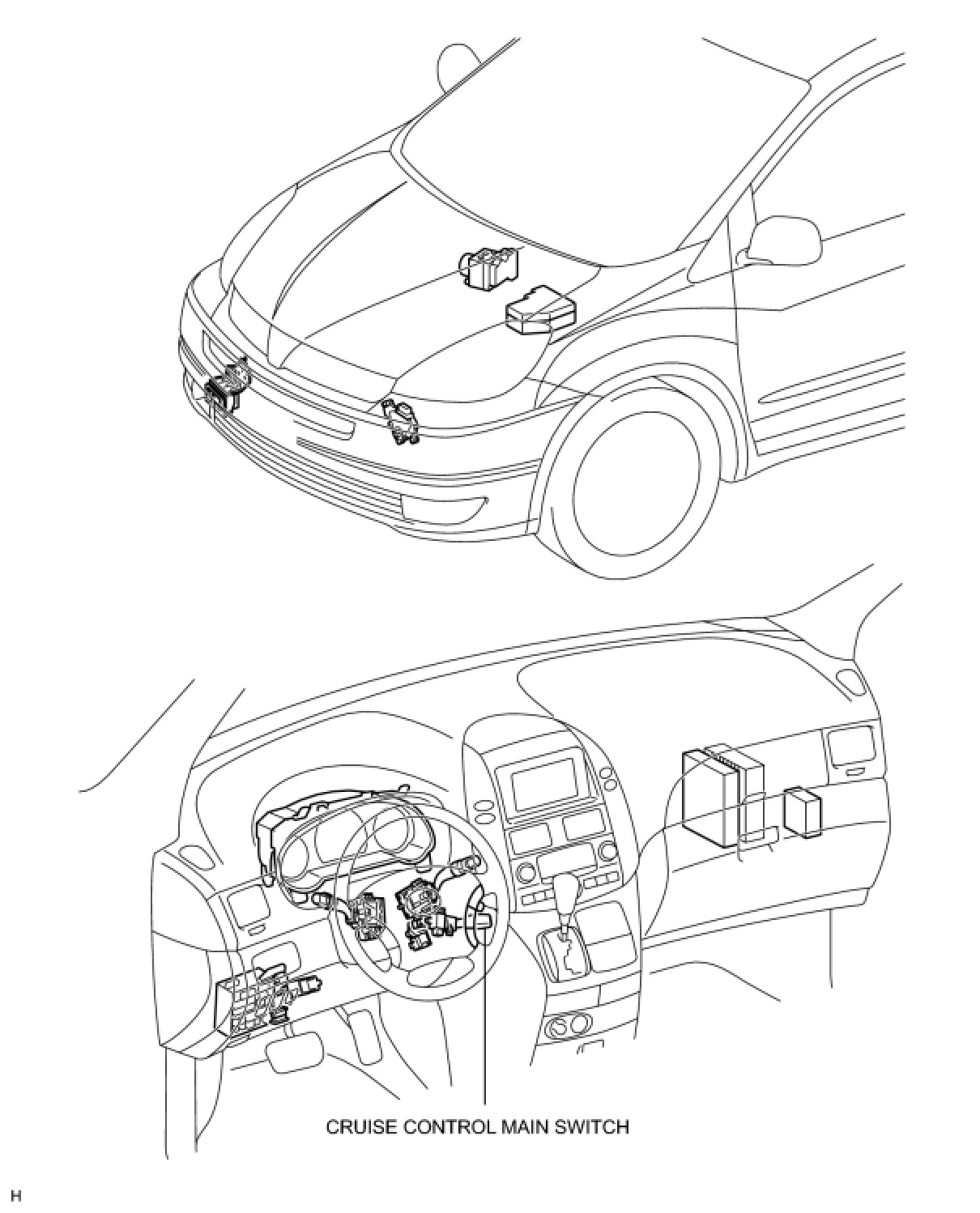 CRUISE CONTROL MAIN SWITCH

H