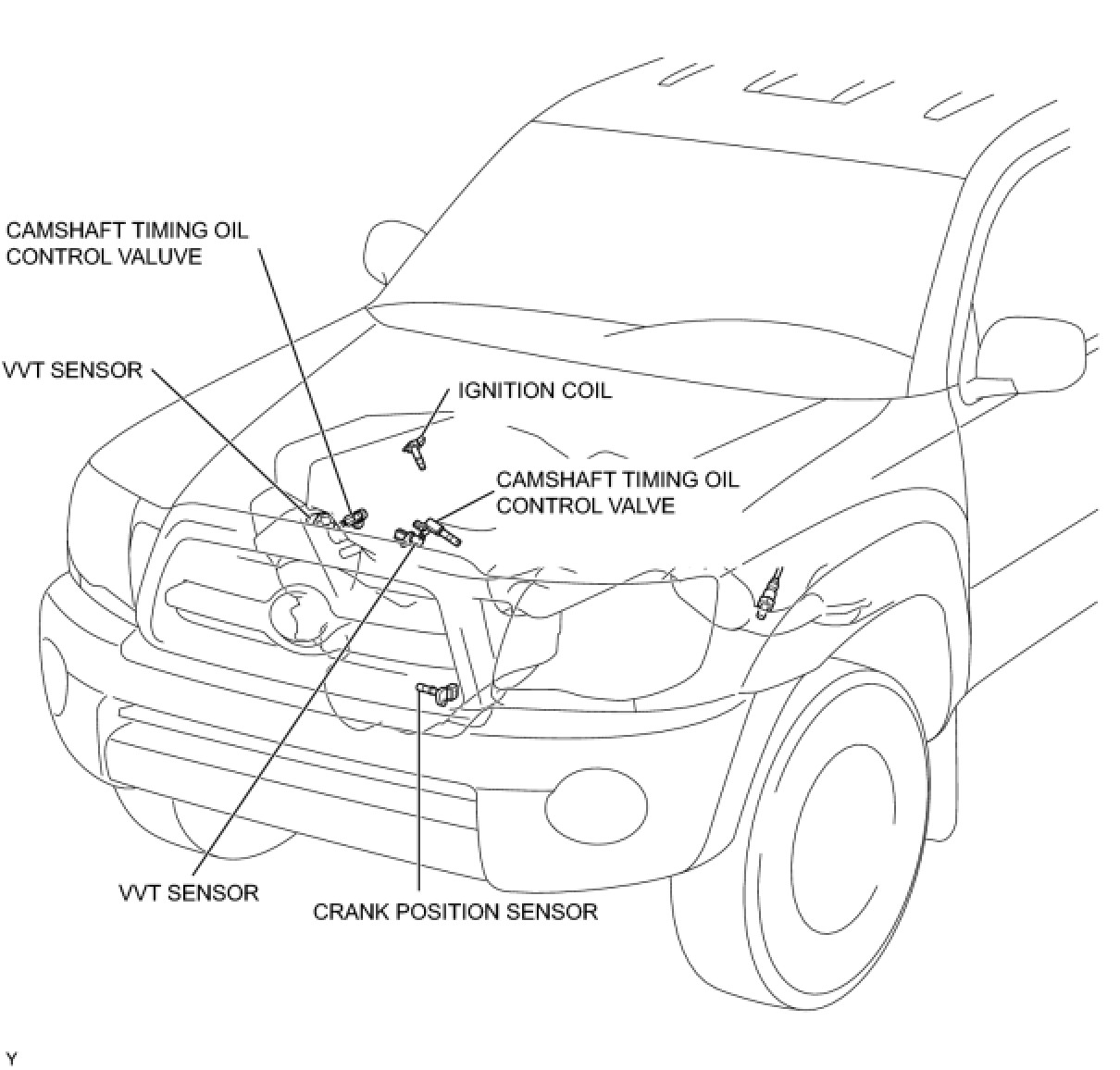 CAMSHAFT TIMING OIL CONTROL VALUVE

VVT SENSOR

IGNITION COIL

CAMSHAFT TIMING OIL CONTROL VALVE

VVT SENSOR

CRANK POSITION SENSOR

Y