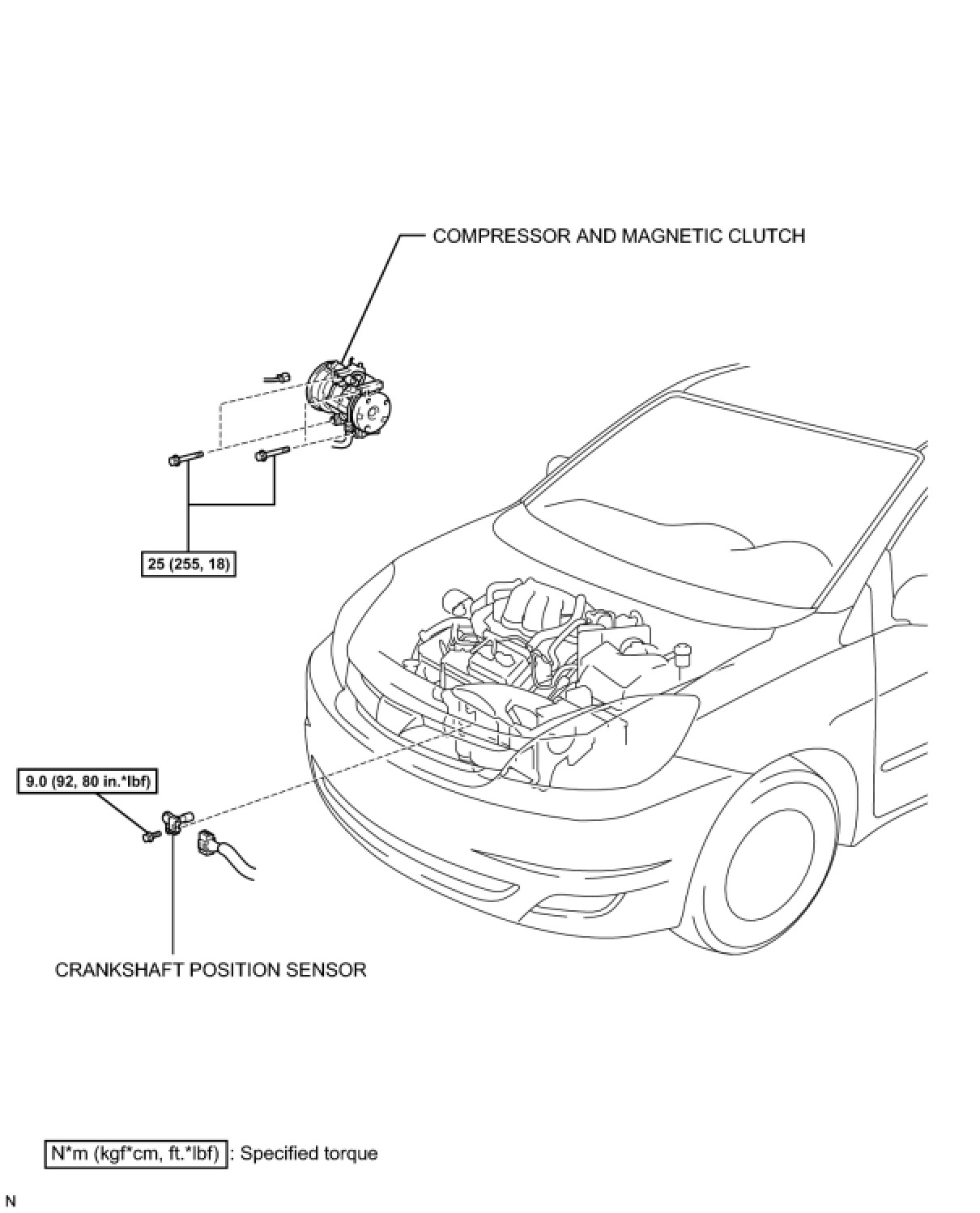 COMPRESSOR AND MAGNETIC CLUTCH

25 (255, 18)

9.0 (92, 80 in.*lbf)

CRANKSHAFT POSITION SENSOR

N*m (kgf*cm, ft.*lbf) : Specified torque

N