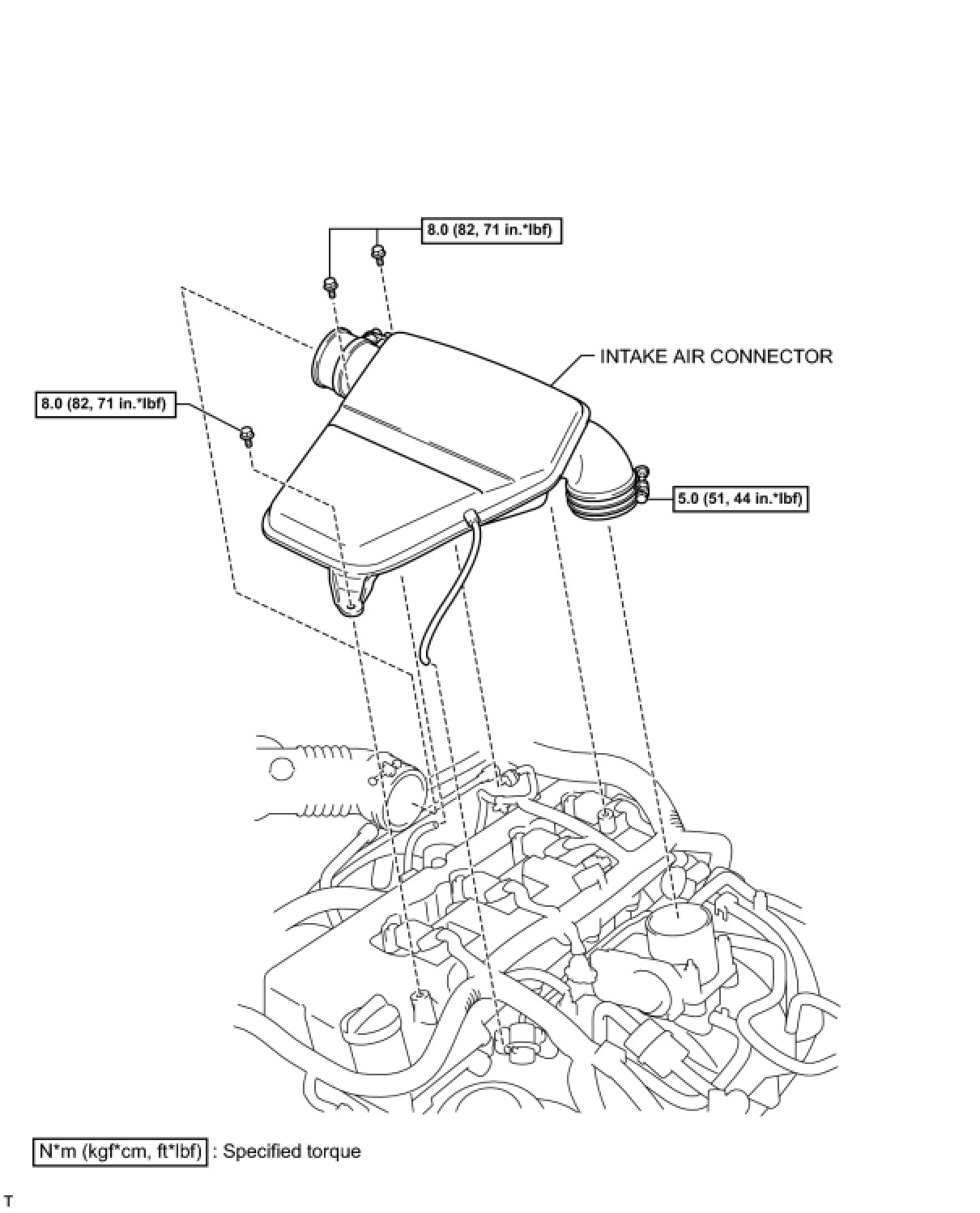 8.0 (82, 71 in.*lbf)

INTAKE AIR CONNECTOR

8.0 (82, 71 in.*lbf)

5.0 (51, 44 in.*lbf)

N*m (kgf*cm, ft*lbf) : Specified torque

T