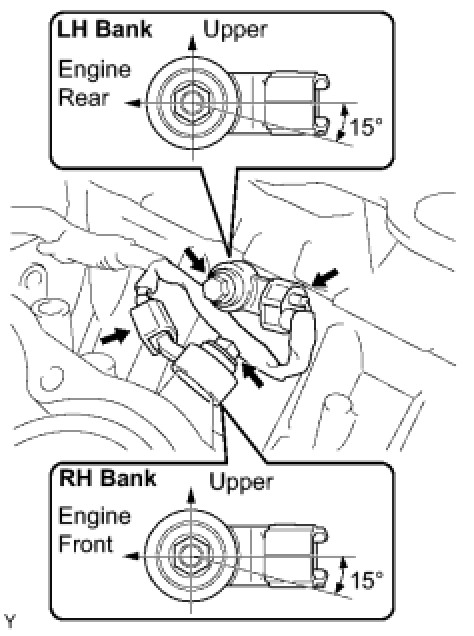 LH Bank
Upper
Engine
Rear
15°

RH Bank
Upper
Engine
Front
15°

Y