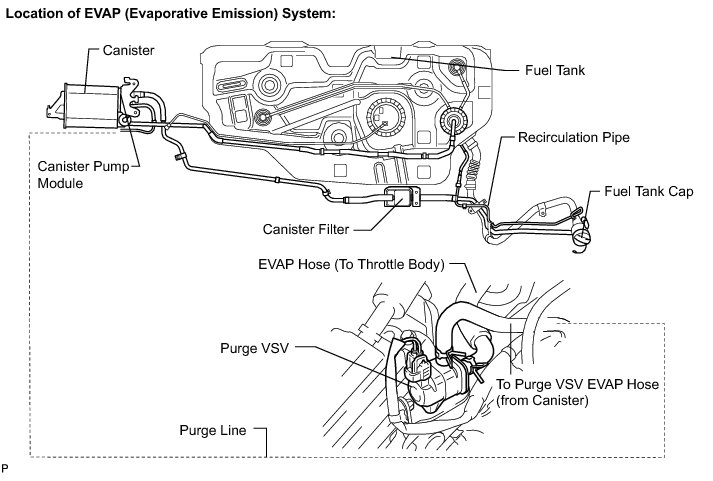 Location of EVAP (Evaporative Emission) System:

Canister

Fuel Tank

Recirculation Pipe

Canister Pump Module

Fuel Tank Cap

Canister Filter

EVAP Hose (To Throttle Body)

Purge VSV

To Purge VSV EVAP Hose (from Canister)

Purge Line

P