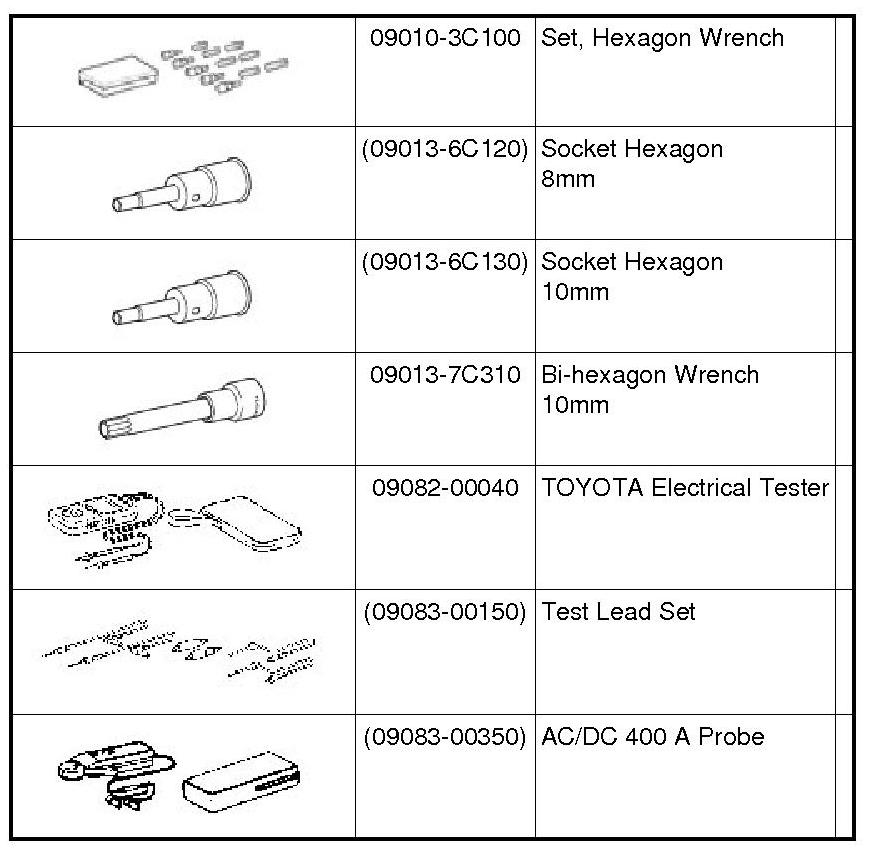 | | | | |
|---|---|---|---|
| | 09010-3C100 | Set, Hexagon Wrench | |
| | (09013-6C120) | Socket Hexagon 8mm | |
| | (09013-6C130) | Socket Hexagon 10mm | |
| | 09013-7C310 | Bi-hexagon Wrench 10mm | |
| | 09082-00040 | TOYOTA Electrical Tester | |
| | (09083-00150) | Test Lead Set | |
| | (09083-00350) | AC/DC 400 A Probe | |