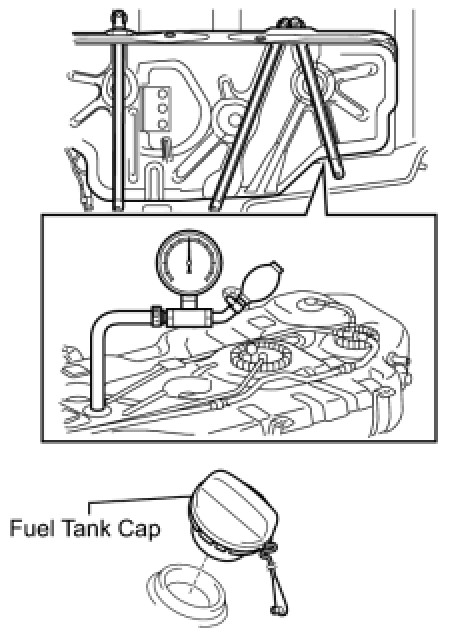 Fuel Tank Cap