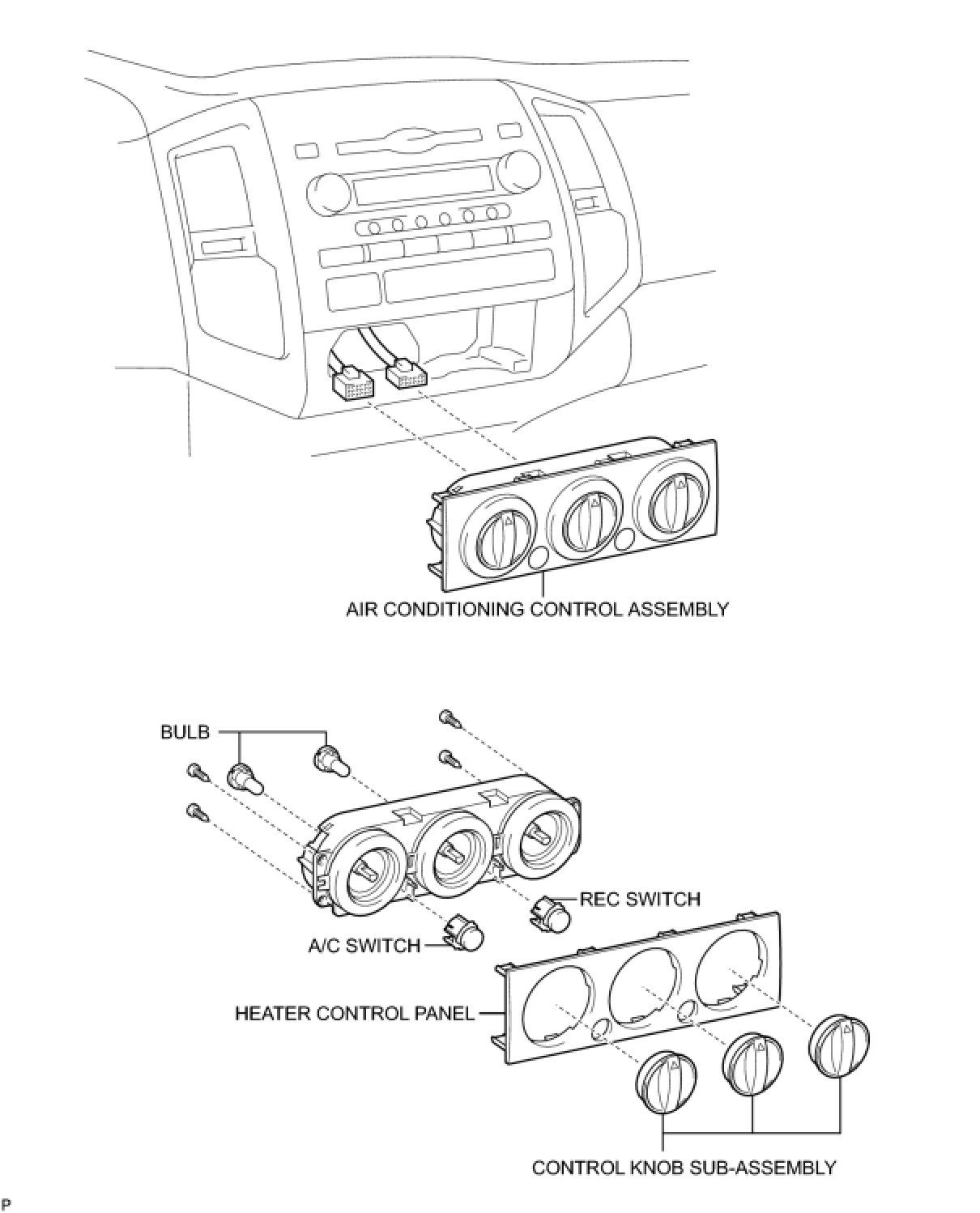 AIR CONDITIONING CONTROL ASSEMBLY

BULB

REC SWITCH

A/C SWITCH

HEATER CONTROL PANEL

CONTROL KNOB SUB-ASSEMBLY

P