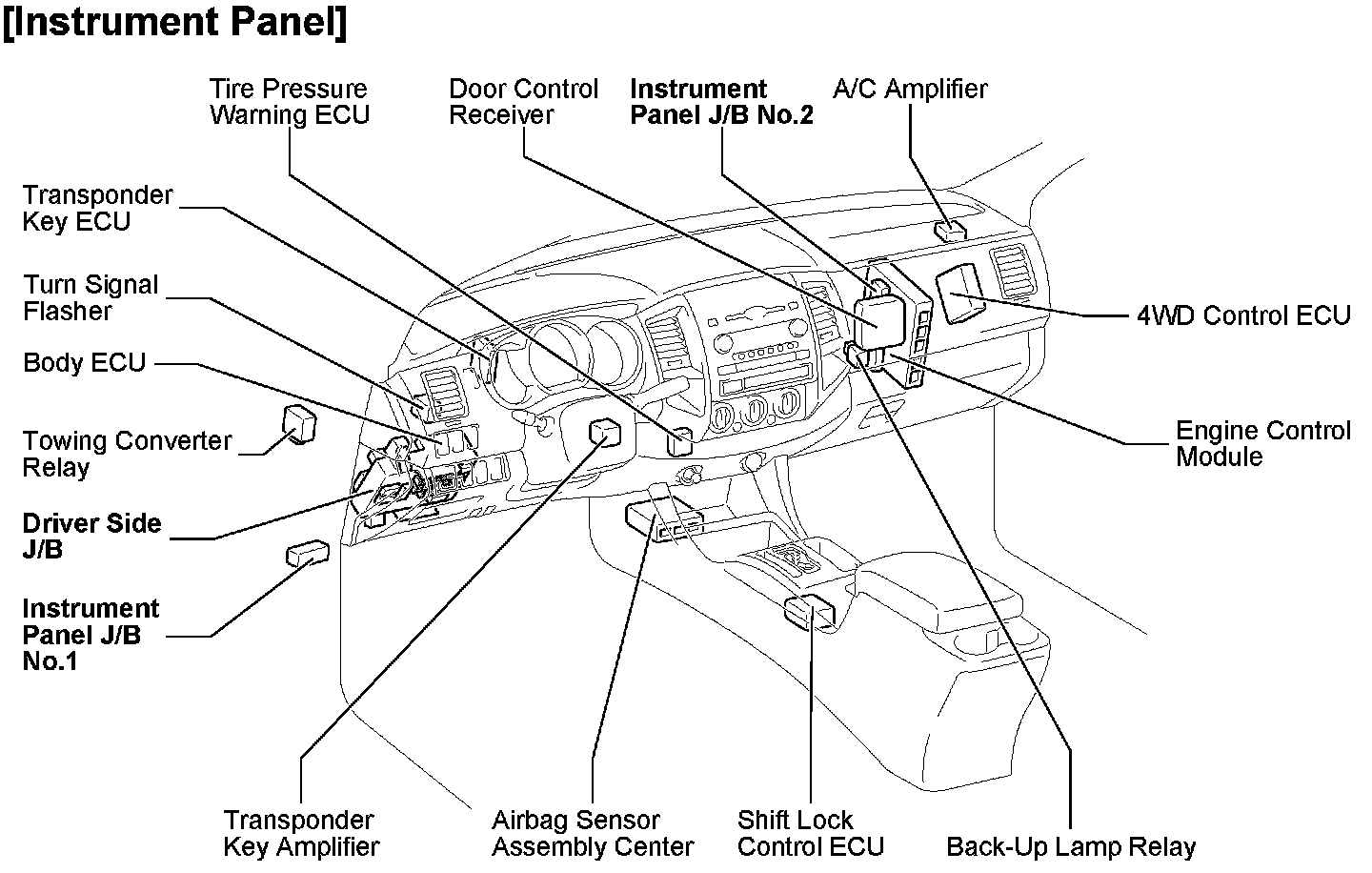 [Instrument Panel]

Tire Pressure Warning ECU

Door Control Receiver

Instrument Panel J/B No.2

A/C Amplifier

Transponder Key ECU

Turn Signal Flasher

Body ECU

Towing Converter Relay

Driver Side J/B

Instrument Panel J/B No.1

4WD Control ECU

Engine Control Module

Transponder Key Amplifier

Airbag Sensor Assembly Center

Shift Lock Control ECU

Back-Up Lamp Relay