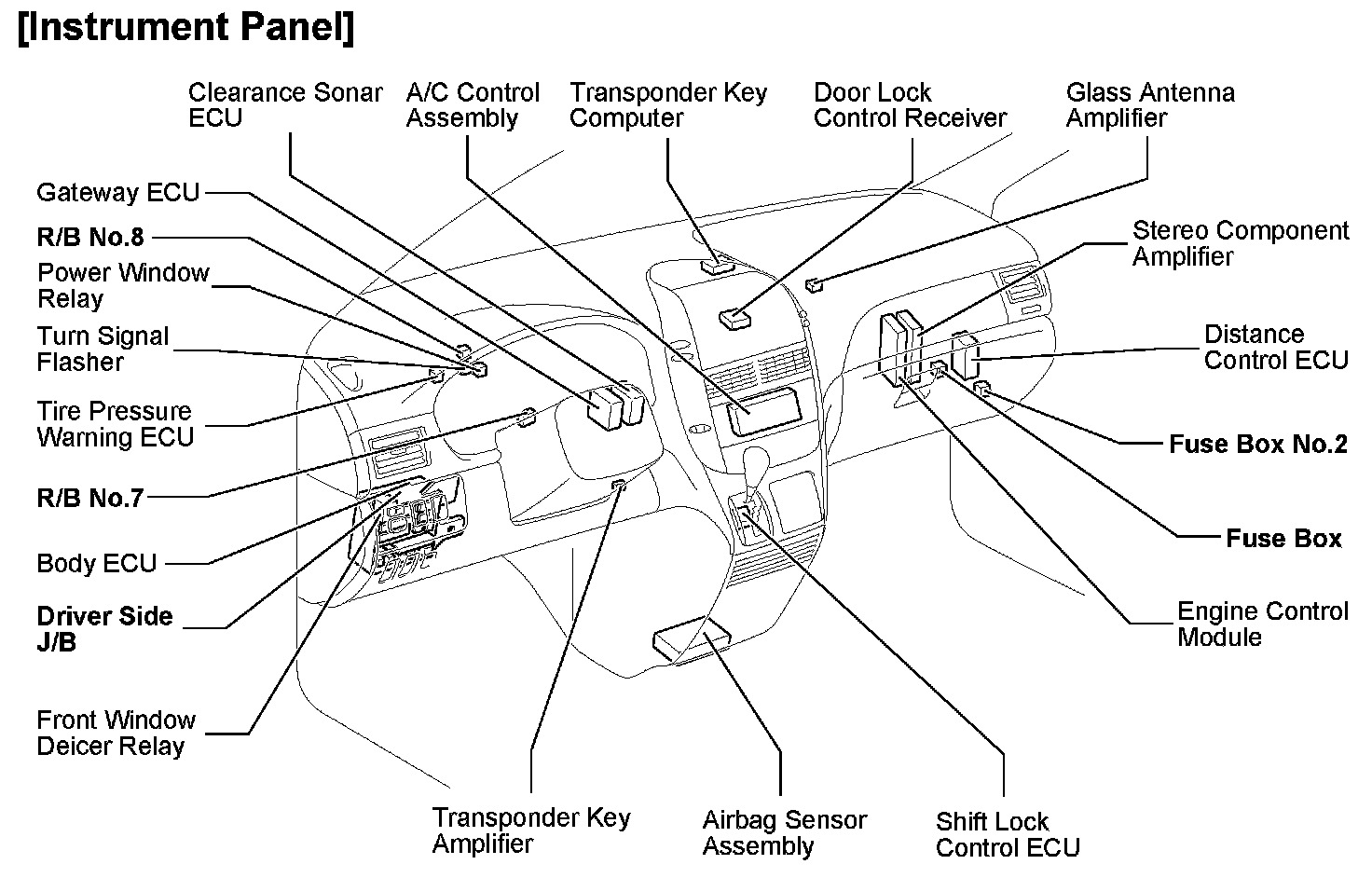 [Instrument Panel]

Clearance Sonar ECU

A/C Control Assembly

Transponder Key Computer

Door Lock Control Receiver

Glass Antenna Amplifier

Gateway ECU

R/B No.8

Power Window Relay

Turn Signal Flasher

Tire Pressure Warning ECU

R/B No.7

Body ECU

Driver Side J/B

Front Window Deicer Relay

Stereo Component Amplifier

Distance Control ECU

Fuse Box No.2

Fuse Box

Engine Control Module

Transponder Key Amplifier

Airbag Sensor Assembly

Shift Lock Control ECU