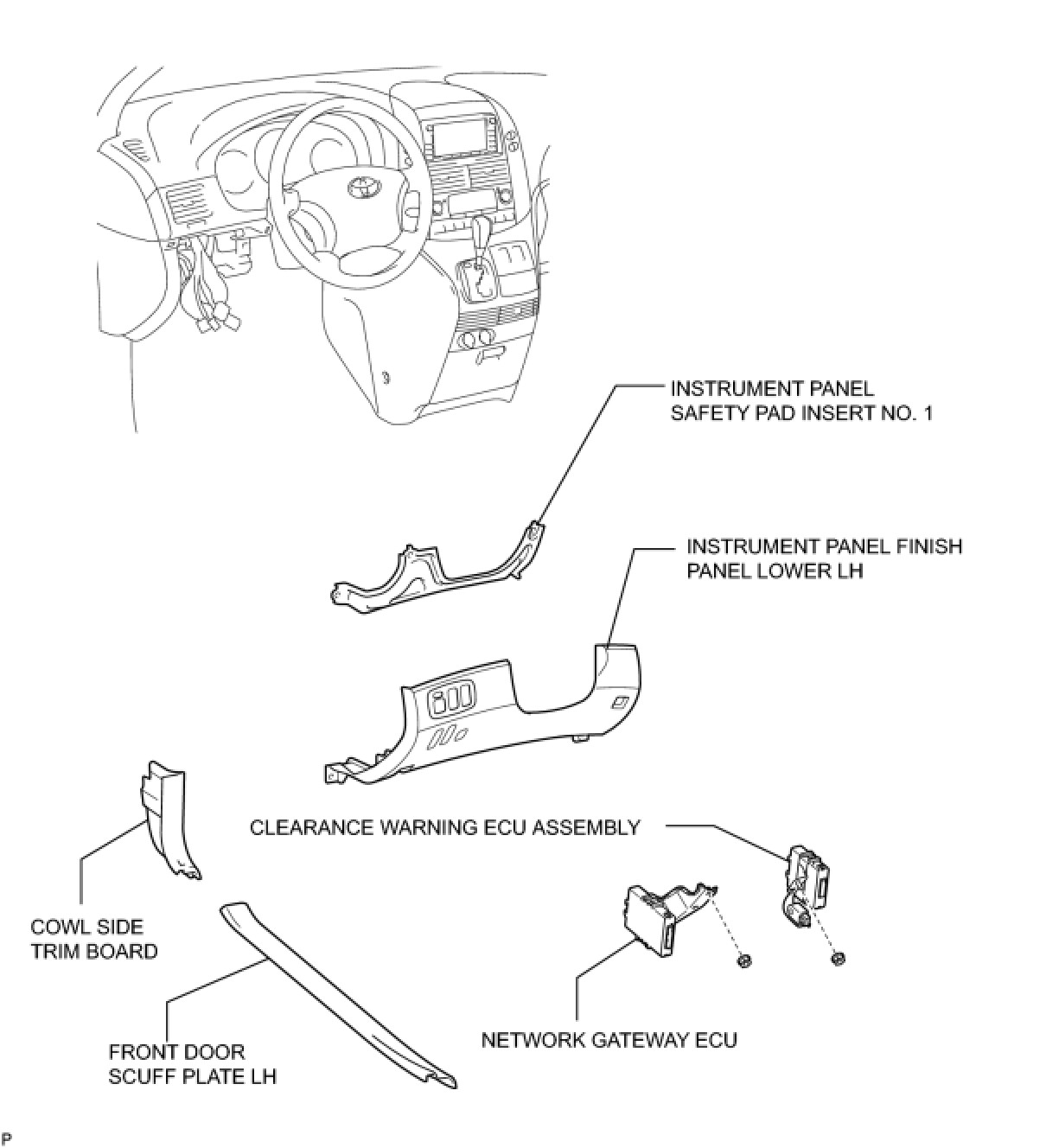 INSTRUMENT PANEL
SAFETY PAD INSERT NO. 1

INSTRUMENT PANEL FINISH
PANEL LOWER LH

CLEARANCE WARNING ECU ASSEMBLY

COWL SIDE
TRIM BOARD

FRONT DOOR
SCUFF PLATE LH

NETWORK GATEWAY ECU

P