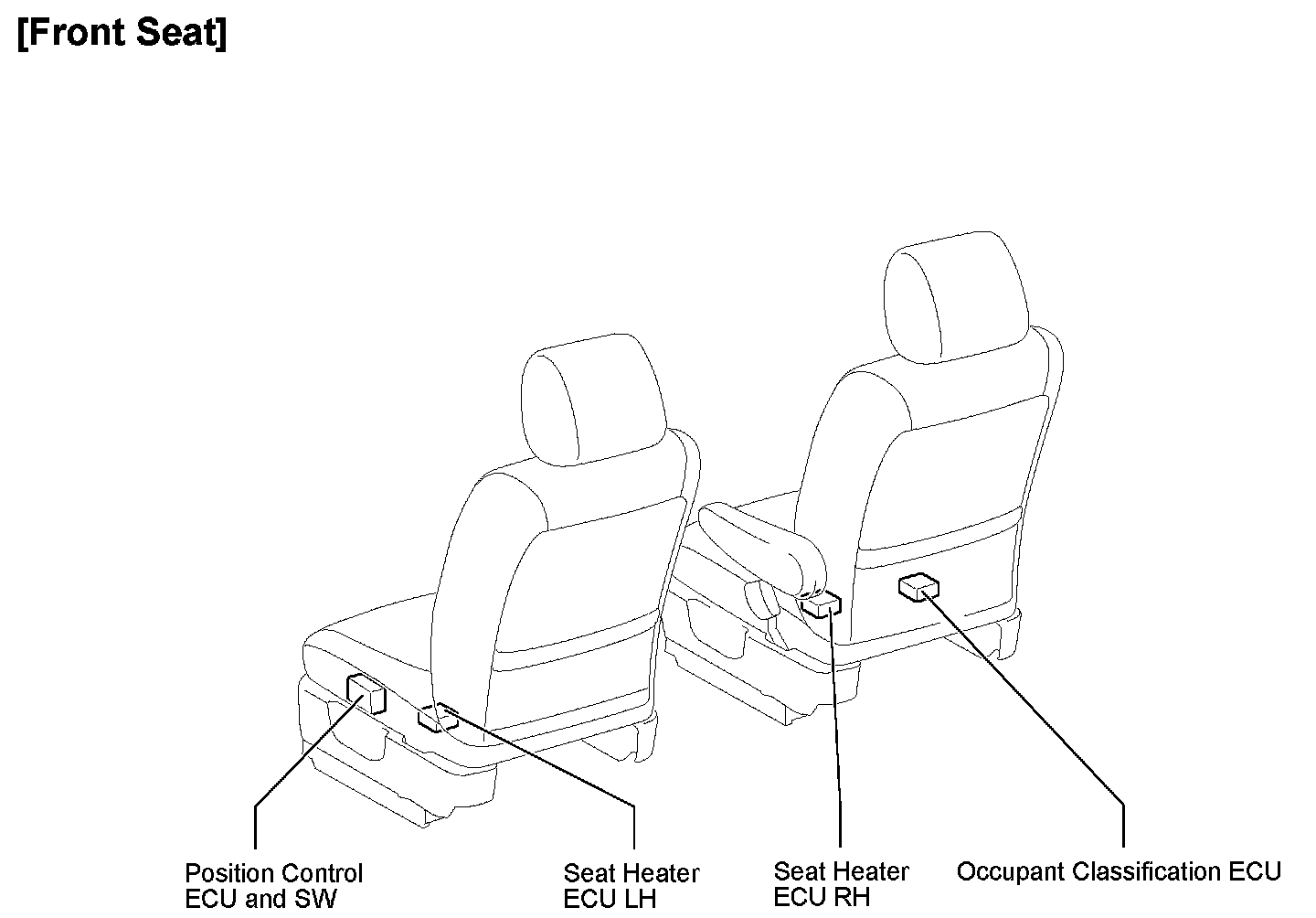 [Front Seat]

Position Control ECU and SW

Seat Heater ECU LH

Seat Heater ECU RH

Occupant Classification ECU