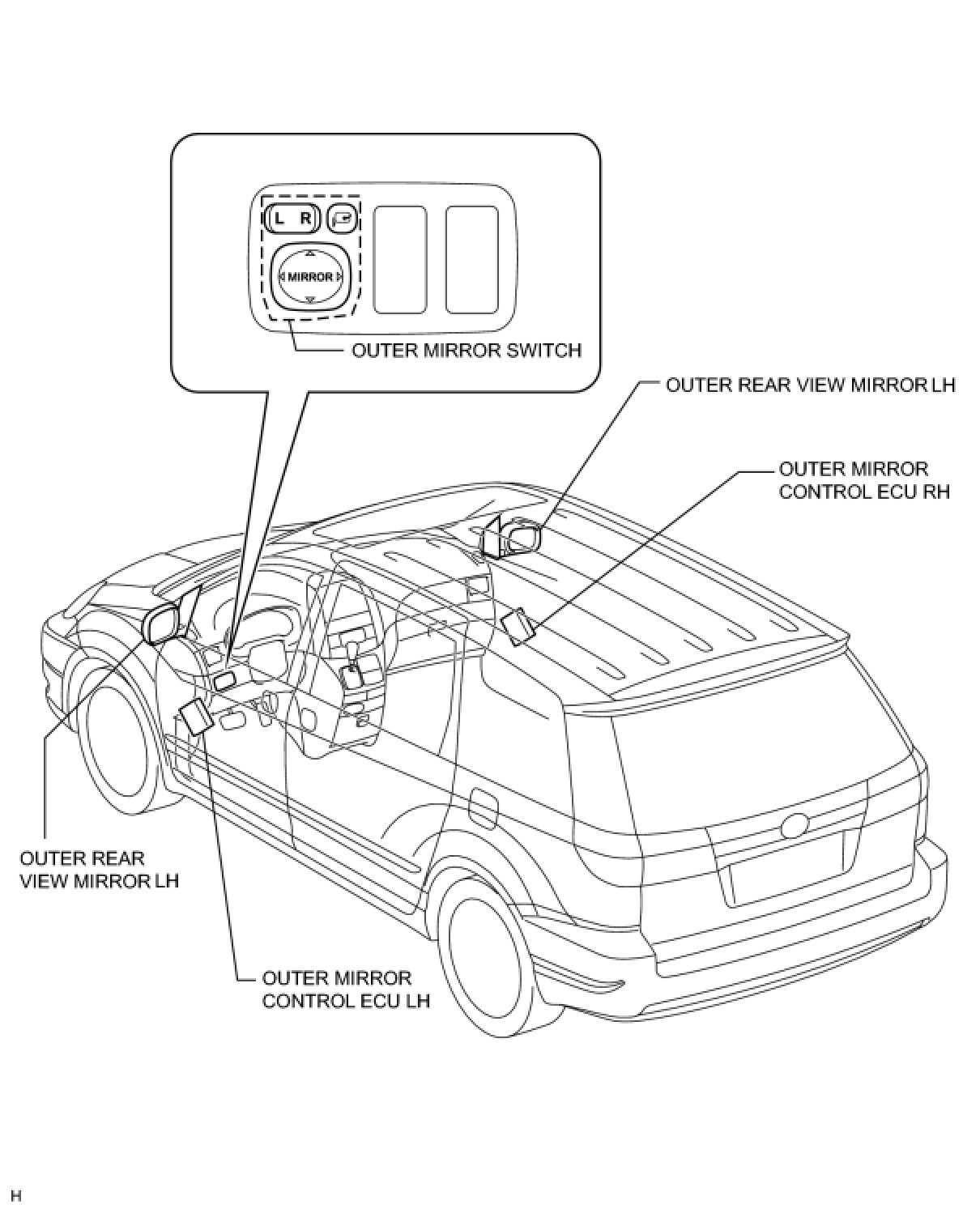 L R

MIRROR

OUTER MIRROR SWITCH

OUTER REAR VIEW MIRROR LH

OUTER MIRROR CONTROL ECU RH

OUTER REAR VIEW MIRROR LH

OUTER MIRROR CONTROL ECU LH

H