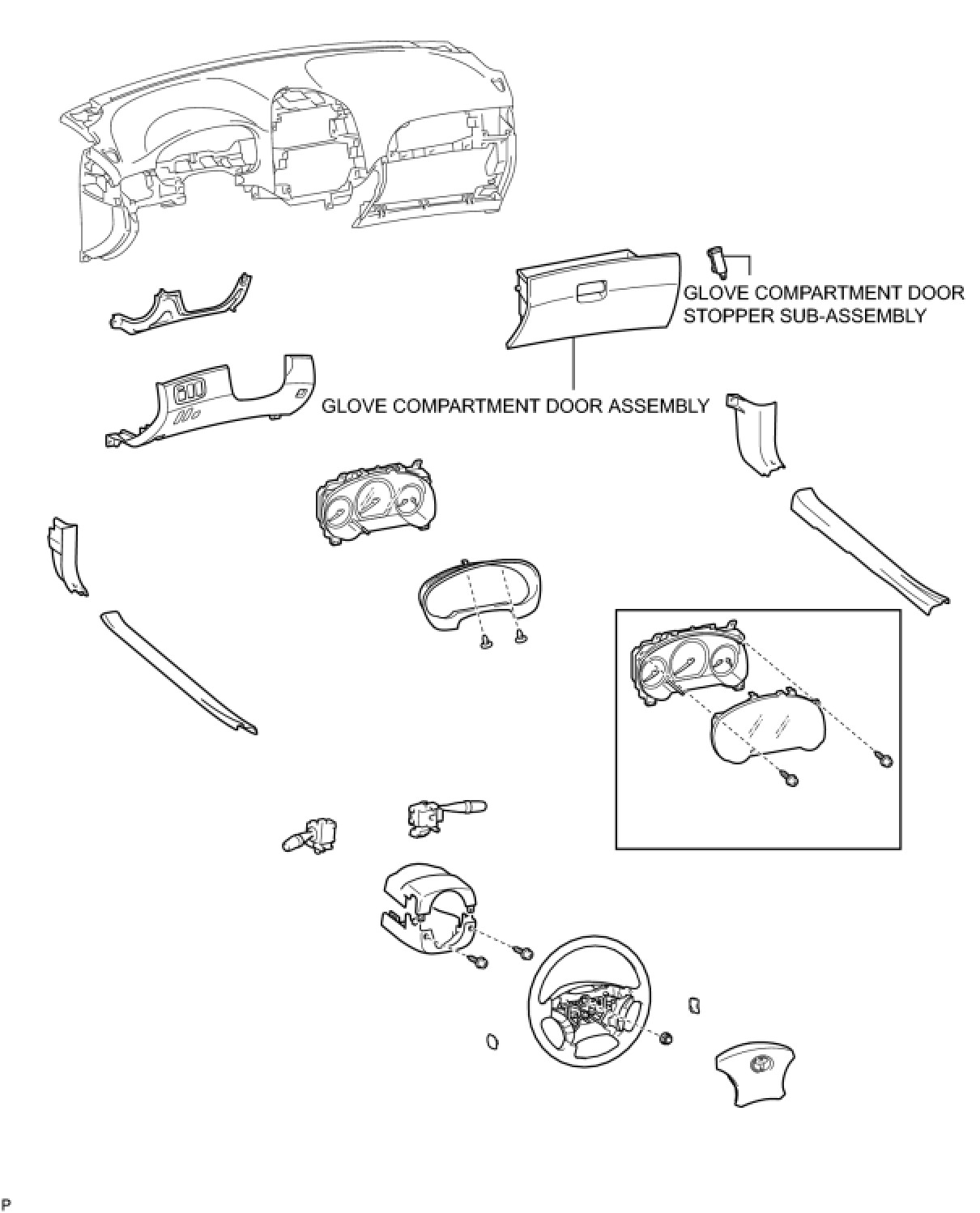 GLOVE COMPARTMENT DOOR STOPPER SUB-ASSEMBLY

GLOVE COMPARTMENT DOOR ASSEMBLY

P