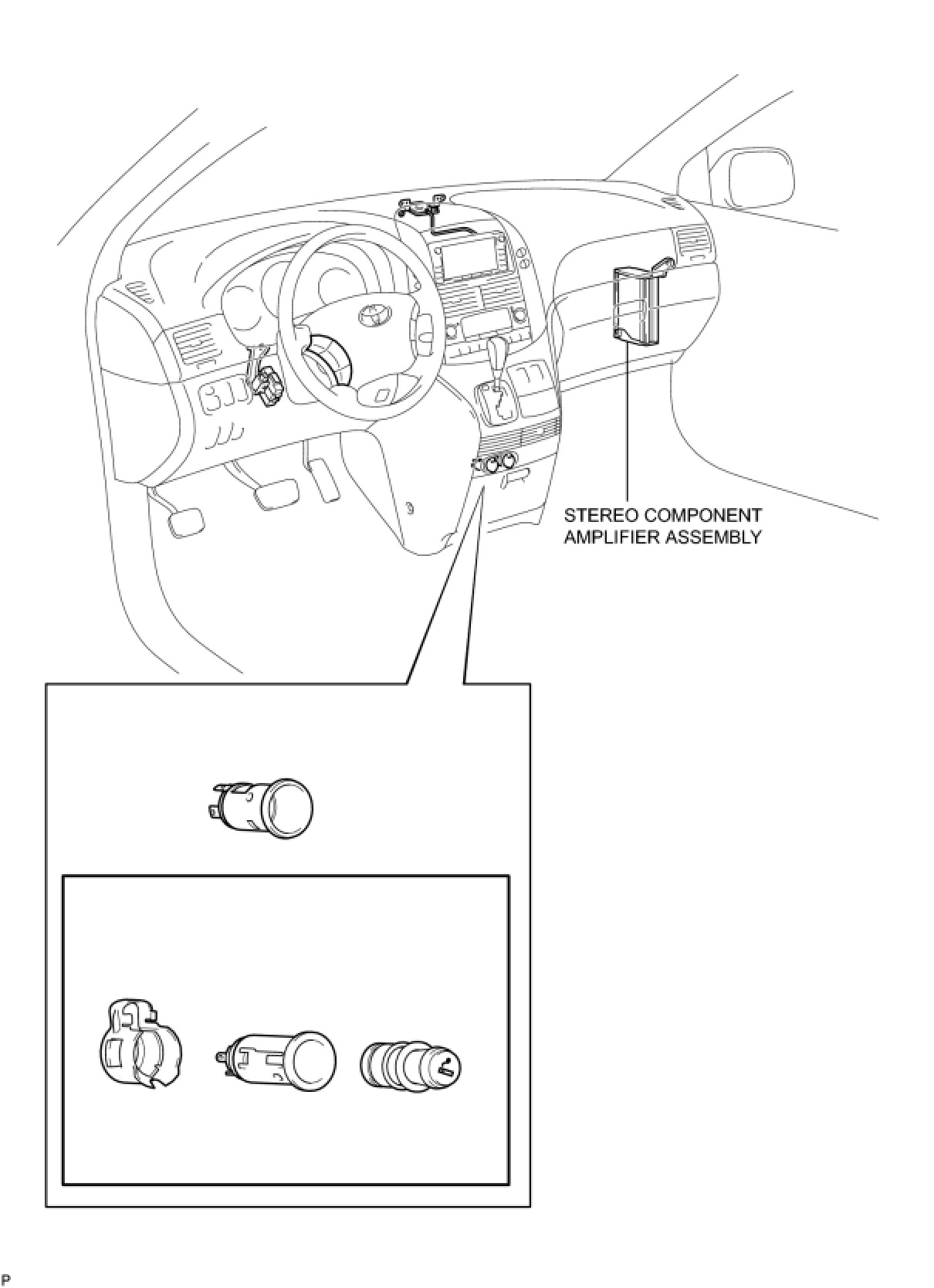 STEREO COMPONENT AMPLIFIER ASSEMBLY

P