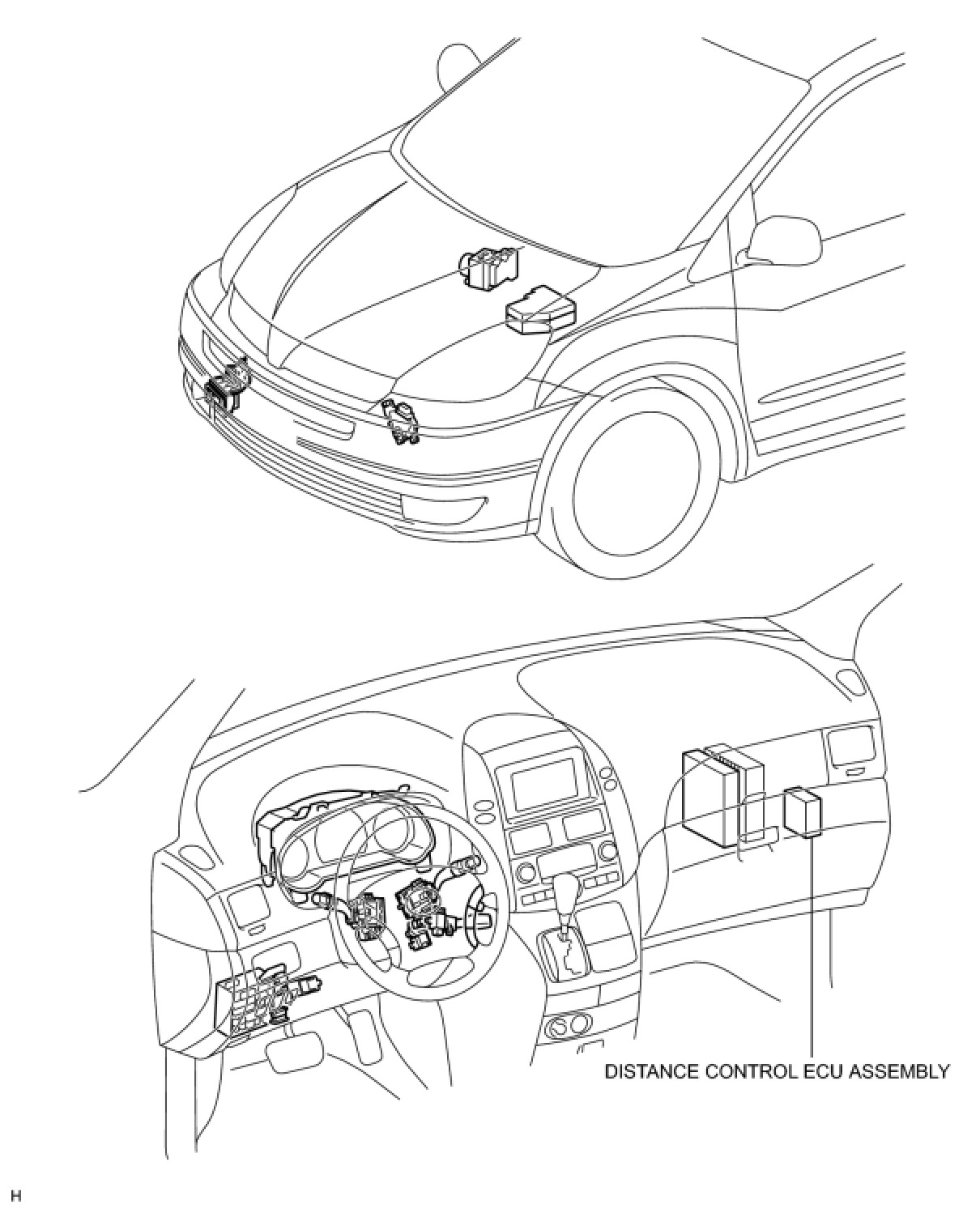 DISTANCE CONTROL ECU ASSEMBLY

H