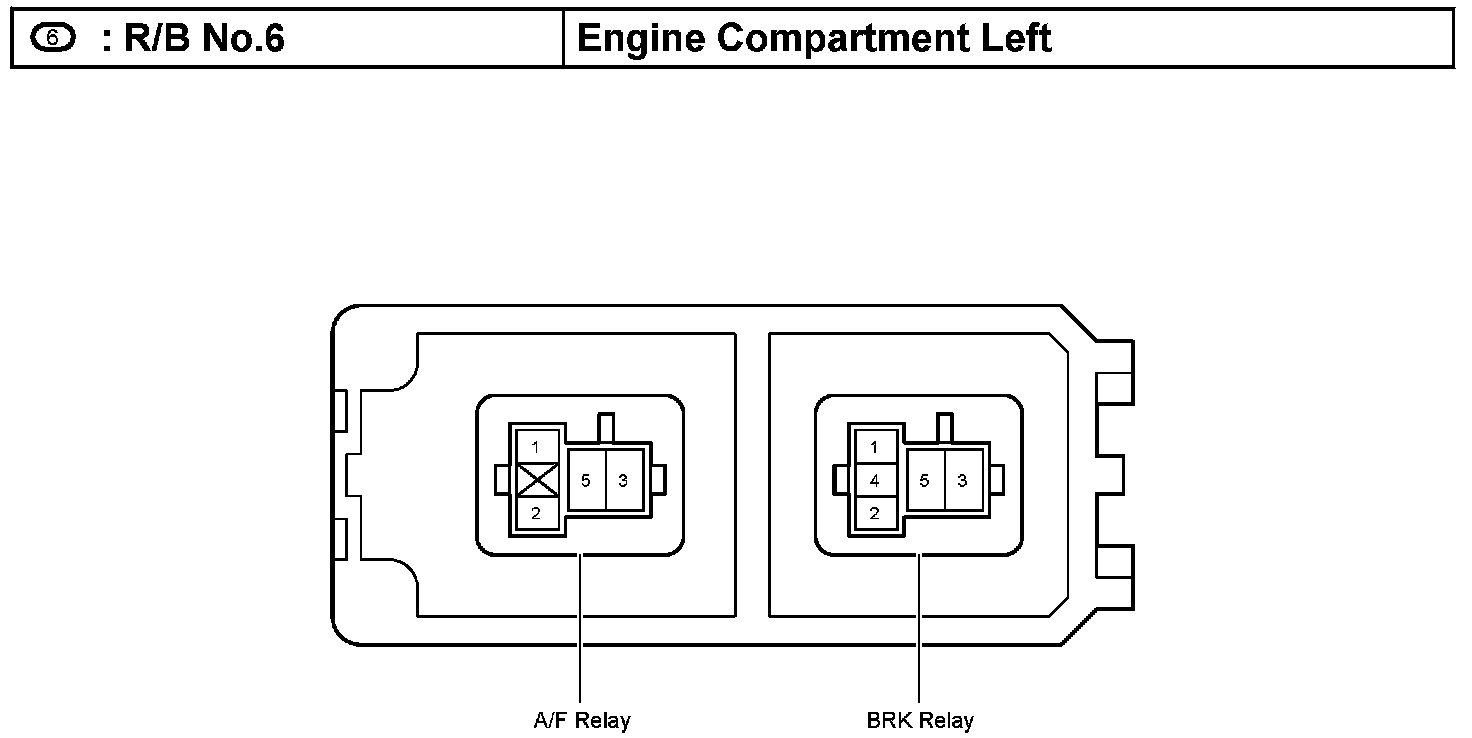 | 6 : R/B No.6 | Engine Compartment Left |
|---|---|

1
5
3
2

1
4
5
3
2

A/F Relay

BRK Relay