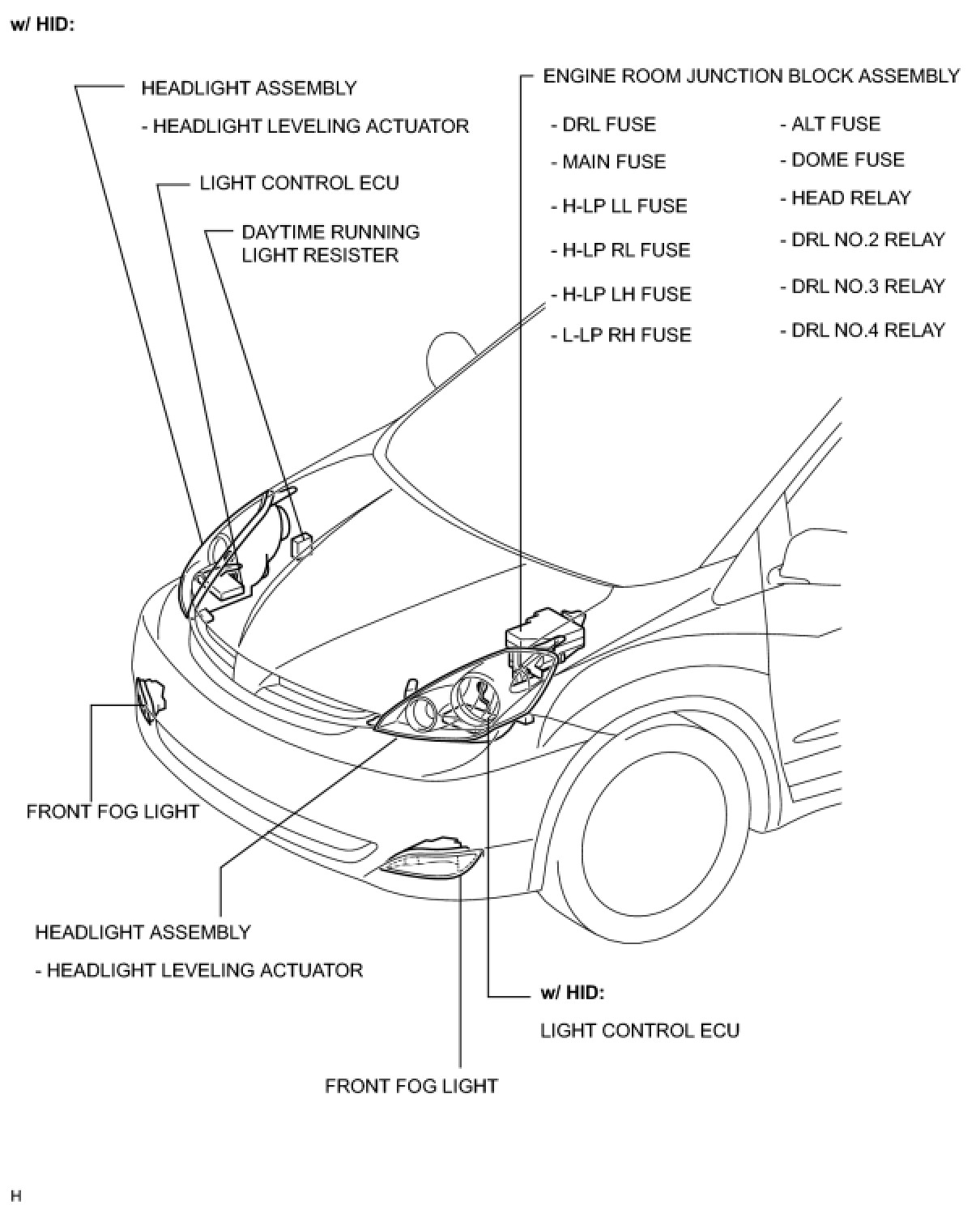 w/ HID:

HEADLIGHT ASSEMBLY

- HEADLIGHT LEVELING ACTUATOR

LIGHT CONTROL ECU

DAYTIME RUNNING LIGHT RESISTER

ENGINE ROOM JUNCTION BLOCK ASSEMBLY

- DRL FUSE

- MAIN FUSE

- H-LP LL FUSE

- H-LP RL FUSE

- H-LP LH FUSE

- L-LP RH FUSE

- ALT FUSE

- DOME FUSE

- HEAD RELAY

- DRL NO.2 RELAY

- DRL NO.3 RELAY

- DRL NO.4 RELAY

FRONT FOG LIGHT

HEADLIGHT ASSEMBLY

- HEADLIGHT LEVELING ACTUATOR

w/ HID:

LIGHT CONTROL ECU

FRONT FOG LIGHT

H