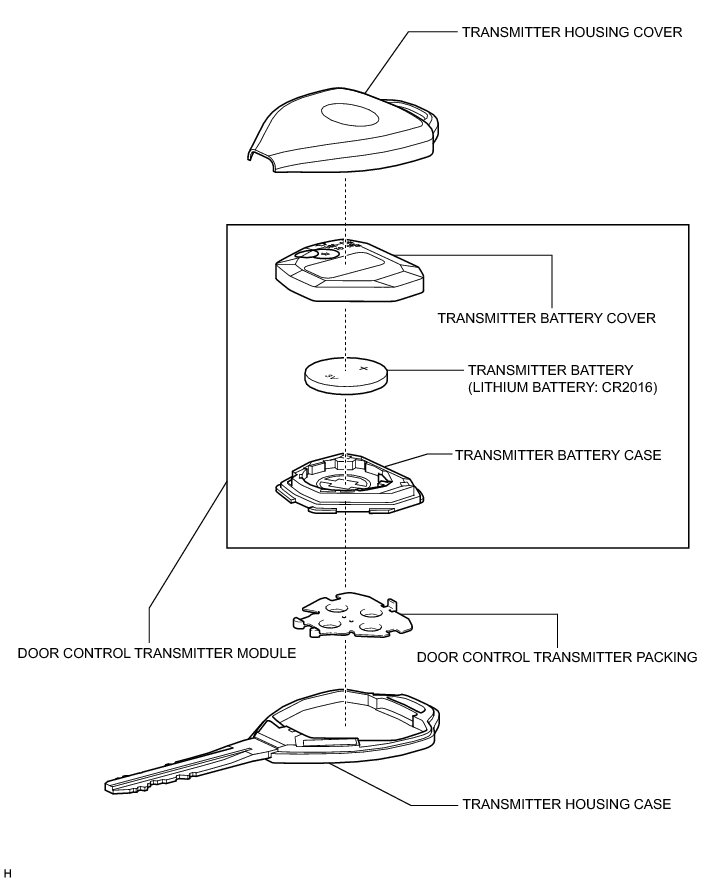 TRANSMITTER HOUSING COVER

TRANSMITTER BATTERY COVER

TRANSMITTER BATTERY
(LITHIUM BATTERY: CR2016)

TRANSMITTER BATTERY CASE

DOOR CONTROL TRANSMITTER MODULE

DOOR CONTROL TRANSMITTER PACKING

TRANSMITTER HOUSING CASE

H