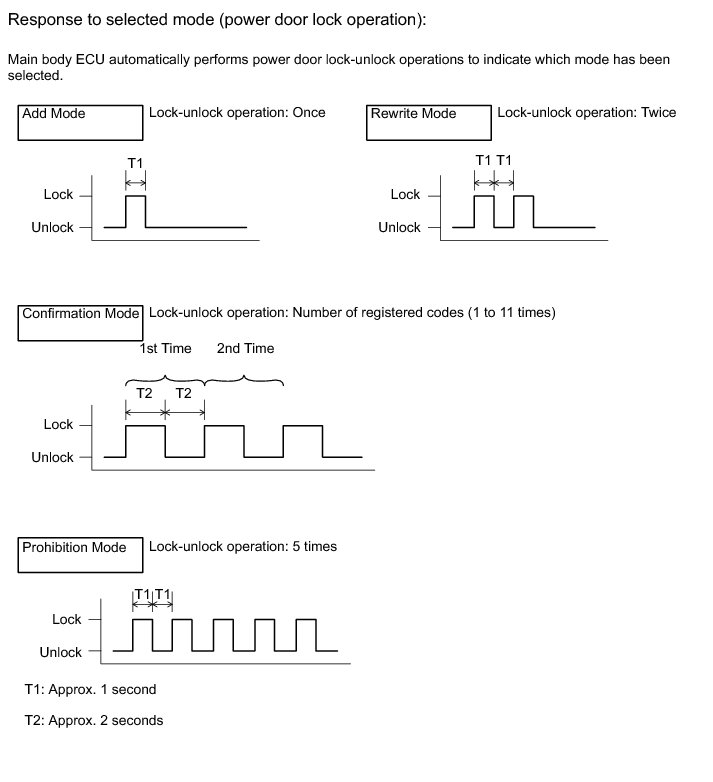 Response to selected mode (power door lock operation):

Main body ECU automatically performs power door lock-unlock operations to indicate which mode has been selected.

Add Mode

Lock-unlock operation: Once

T1

Lock

Unlock

Rewrite Mode

Lock-unlock operation: Twice

T1 T1

Lock

Unlock

Confirmation Mode

Lock-unlock operation: Number of registered codes (1 to 11 times)

1st Time

2nd Time

T2

T2

Lock

Unlock

Prohibition Mode

Lock-unlock operation: 5 times

T1 T1

Lock

Unlock

T1: Approx. 1 second

T2: Approx. 2 seconds