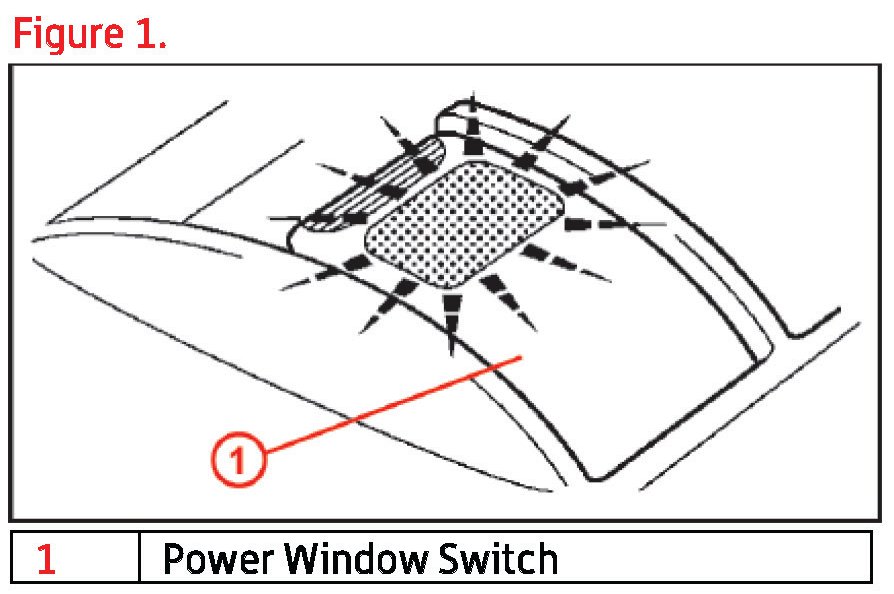 Figure 1.

1

| 1 | Power Window Switch |
|---|---|