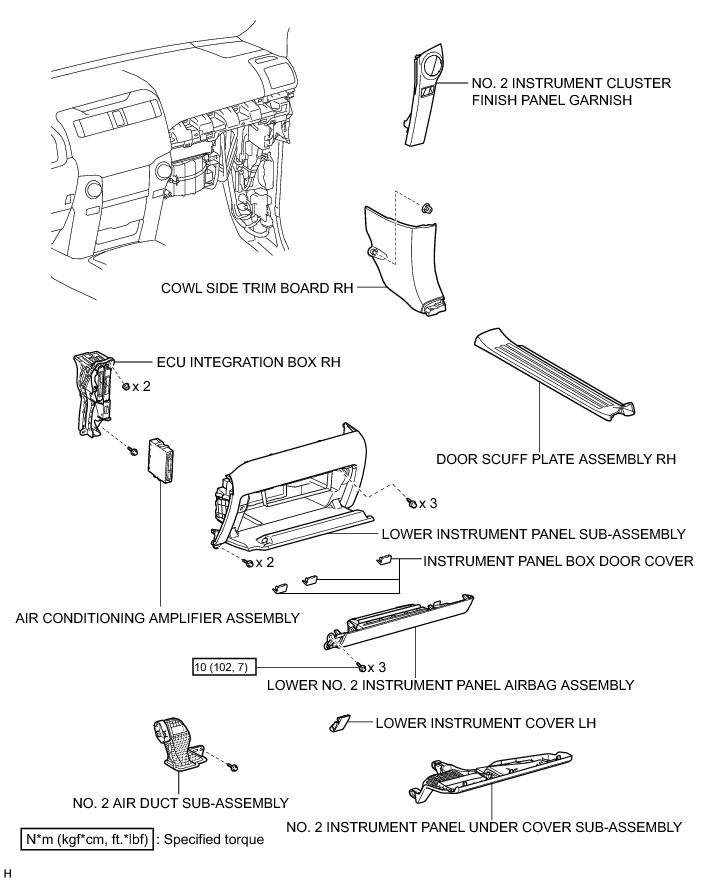 NO. 2 INSTRUMENT CLUSTER FINISH PANEL GARNISH

COWL SIDE TRIM BOARD RH

ECU INTEGRATION BOX RH

x 2

DOOR SCUFF PLATE ASSEMBLY RH

x 3

LOWER INSTRUMENT PANEL SUB-ASSEMBLY

x 2

INSTRUMENT PANEL BOX DOOR COVER

AIR CONDITIONING AMPLIFIER ASSEMBLY

10 (102, 7)

x 3

LOWER NO. 2 INSTRUMENT PANEL AIRBAG ASSEMBLY

LOWER INSTRUMENT COVER LH

NO. 2 AIR DUCT SUB-ASSEMBLY

NO. 2 INSTRUMENT PANEL UNDER COVER SUB-ASSEMBLY

N*m (kgf*cm, ft.*lbf) : Specified torque

H