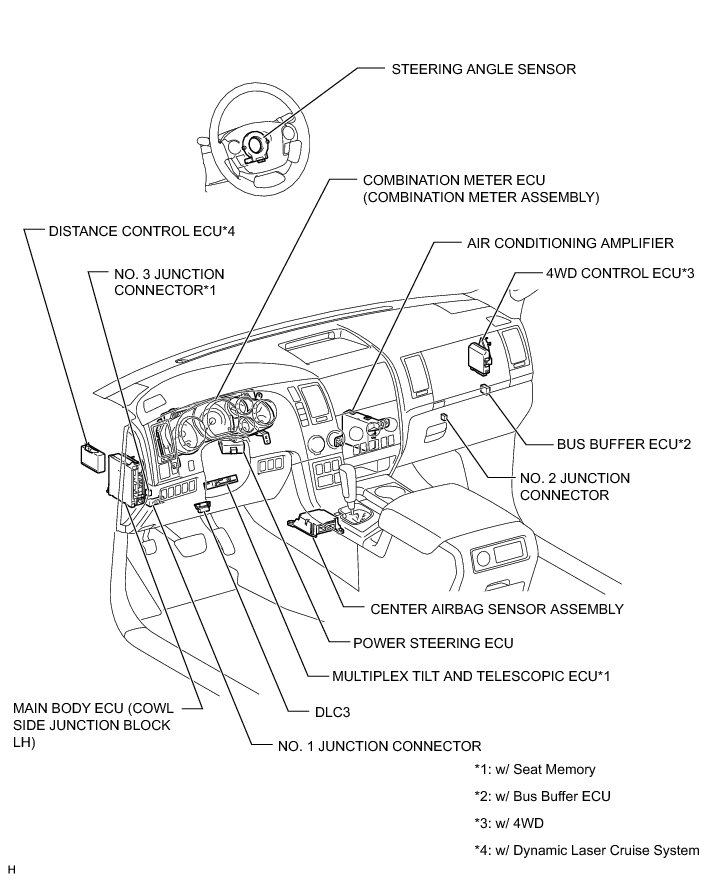 STEERING ANGLE SENSOR

COMBINATION METER ECU (COMBINATION METER ASSEMBLY)

DISTANCE CONTROL ECU*4

AIR CONDITIONING AMPLIFIER

NO. 3 JUNCTION CONNECTOR*1

4WD CONTROL ECU*3

BUS BUFFER ECU*2

NO. 2 JUNCTION CONNECTOR

CENTER AIRBAG SENSOR ASSEMBLY

POWER STEERING ECU

MULTIPLEX TILT AND TELESCOPIC ECU*1

MAIN BODY ECU (COWL SIDE JUNCTION BLOCK LH)

DLC3

NO. 1 JUNCTION CONNECTOR

*1: w/ Seat Memory

*2: w/ Bus Buffer ECU

*3: w/ 4WD

*4: w/ Dynamic Laser Cruise System

H