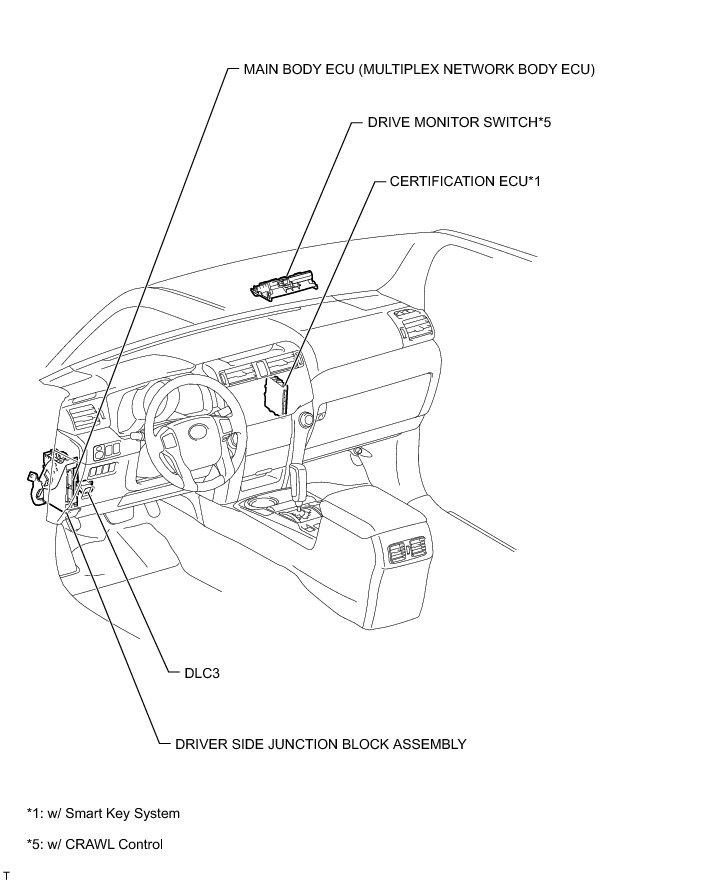 MAIN BODY ECU (MULTIPLEX NETWORK BODY ECU)

DRIVE MONITOR SWITCH*5

CERTIFICATION ECU*1

DLC3

DRIVER SIDE JUNCTION BLOCK ASSEMBLY

*1: w/ Smart Key System

*5: w/ CRAWL Control

T