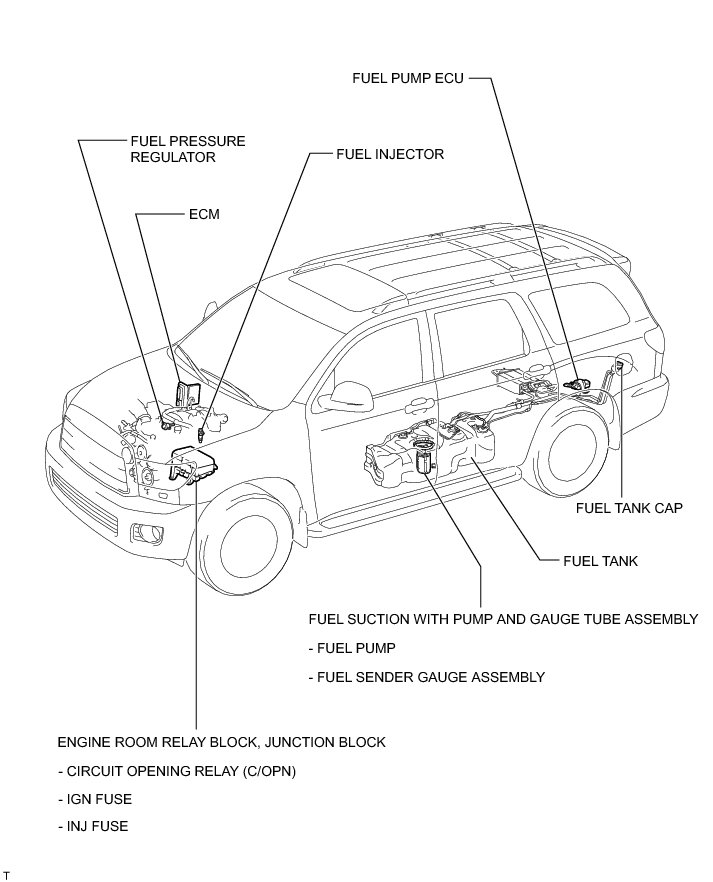 FUEL PUMP ECU

FUEL PRESSURE REGULATOR

FUEL INJECTOR

ECM

FUEL TANK CAP

FUEL TANK

FUEL SUCTION WITH PUMP AND GAUGE TUBE ASSEMBLY

- FUEL PUMP

- FUEL SENDER GAUGE ASSEMBLY

ENGINE ROOM RELAY BLOCK, JUNCTION BLOCK

- CIRCUIT OPENING RELAY (C/OPN)

- IGN FUSE

- INJ FUSE

T