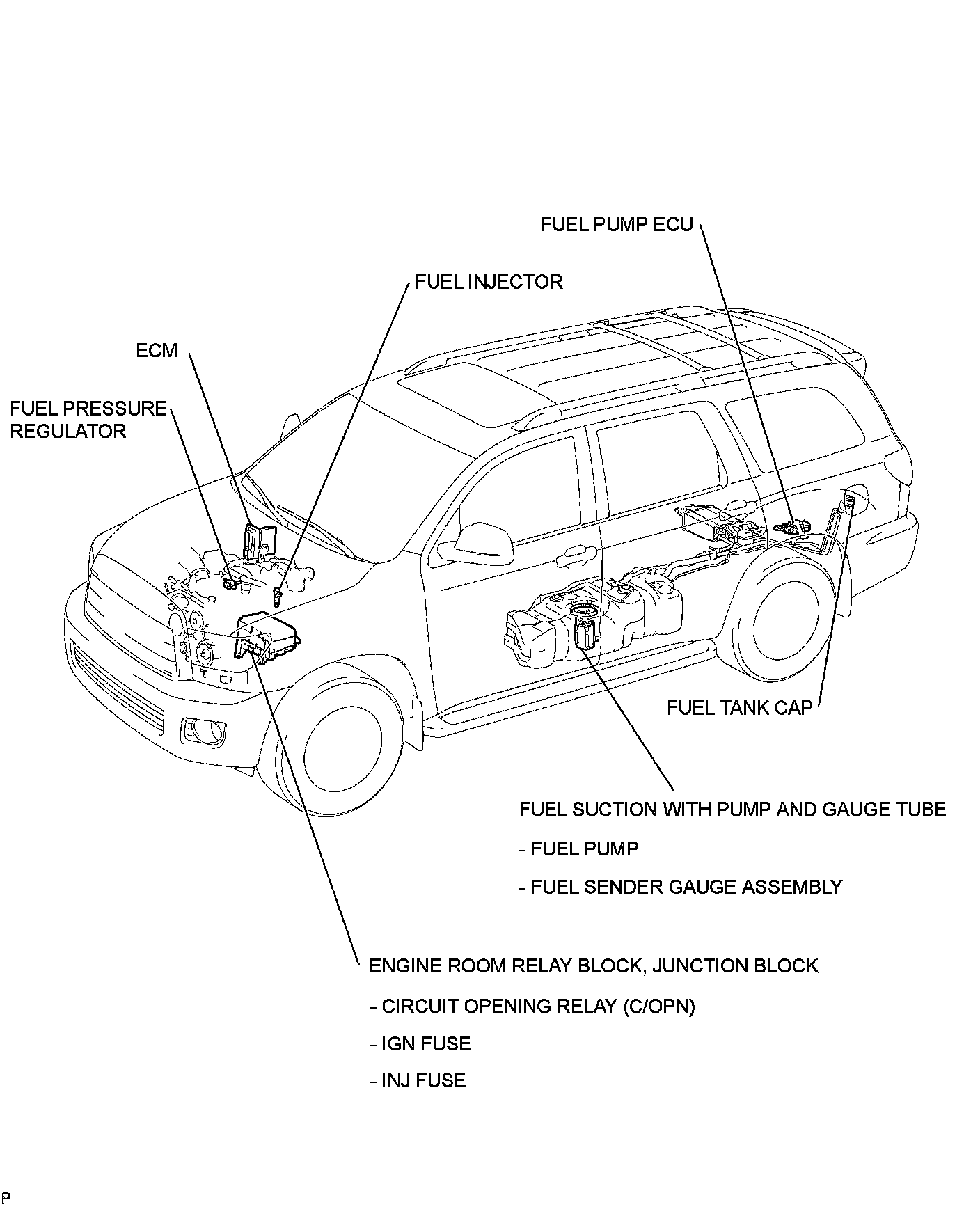 FUEL PUMP ECU

FUEL INJECTOR

ECM

FUEL PRESSURE REGULATOR

FUEL TANK CAP

FUEL SUCTION WITH PUMP AND GAUGE TUBE

- FUEL PUMP

- FUEL SENDER GAUGE ASSEMBLY

ENGINE ROOM RELAY BLOCK, JUNCTION BLOCK

- CIRCUIT OPENING RELAY (C/OPN)

- IGN FUSE

- INJ FUSE

P